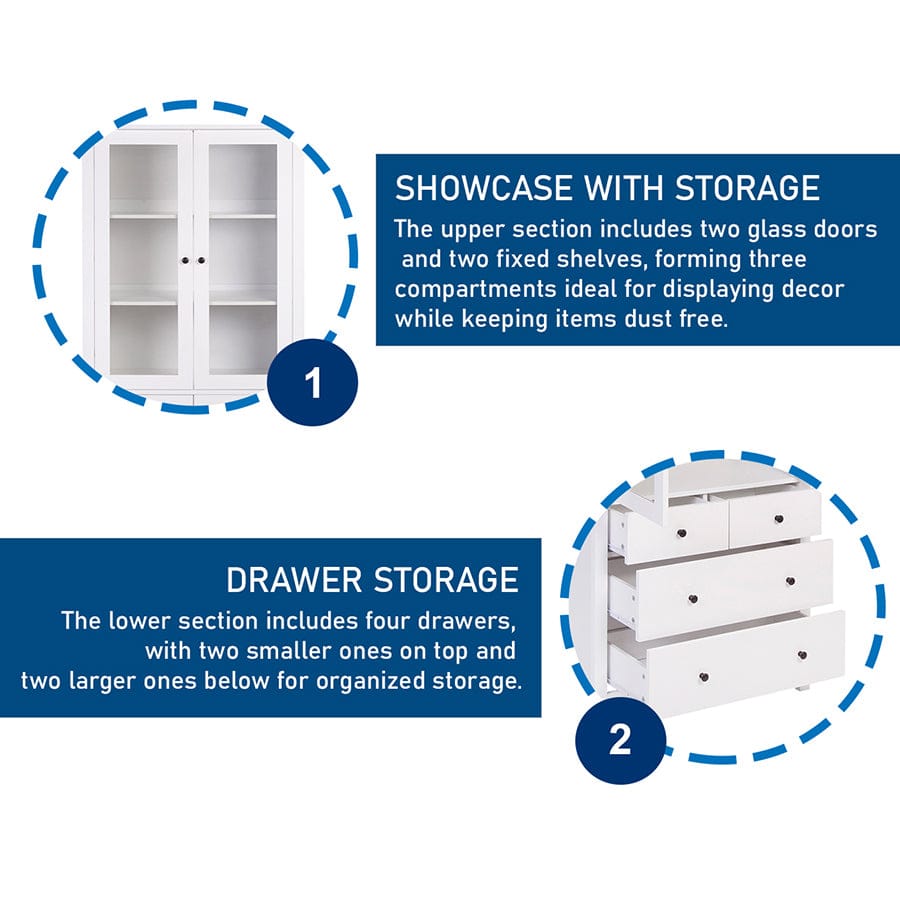 1

SHOWCASE WITH STORAGE

The upper section includes two glass doors and two fixed shelves, forming three compartments ideal for displaying decor while keeping items dust free.

DRAWER STORAGE

The lower section includes four drawers, with two smaller ones on top and two larger ones below for organized storage.

2