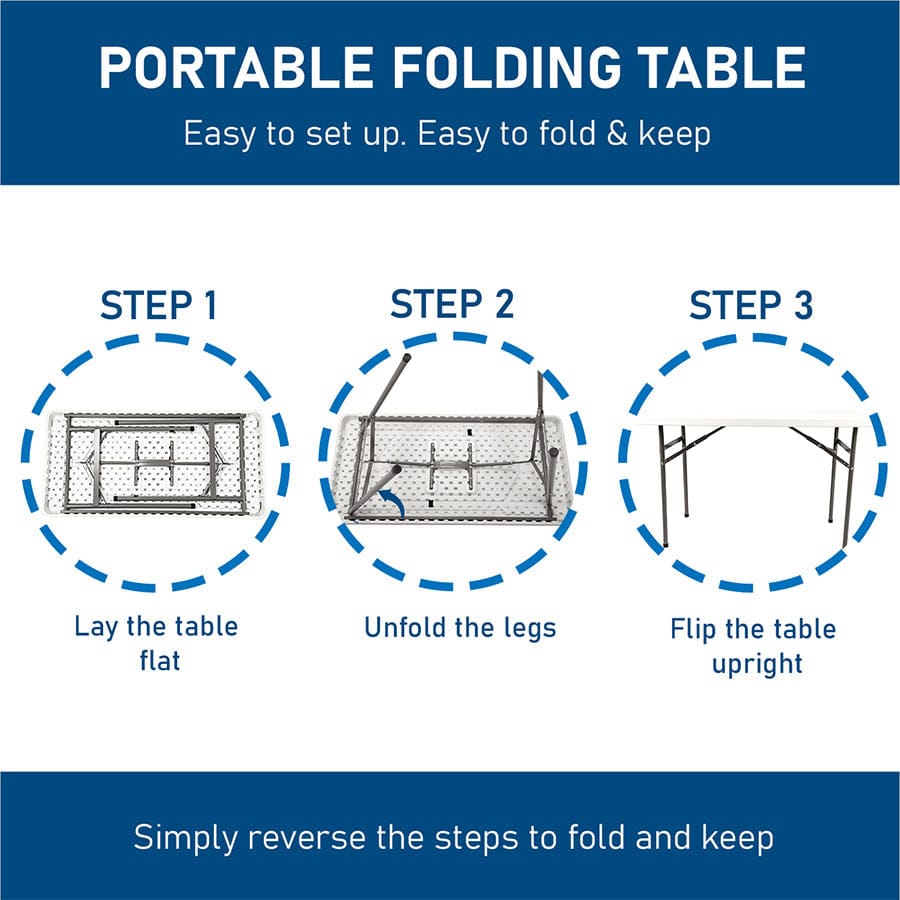 PORTABLE FOLDING TABLE
Easy to set up. Easy to fold & keep

STEP 1
Lay the table flat

STEP 2
Unfold the legs

STEP 3
Flip the table upright

Simply reverse the steps to fold and keep