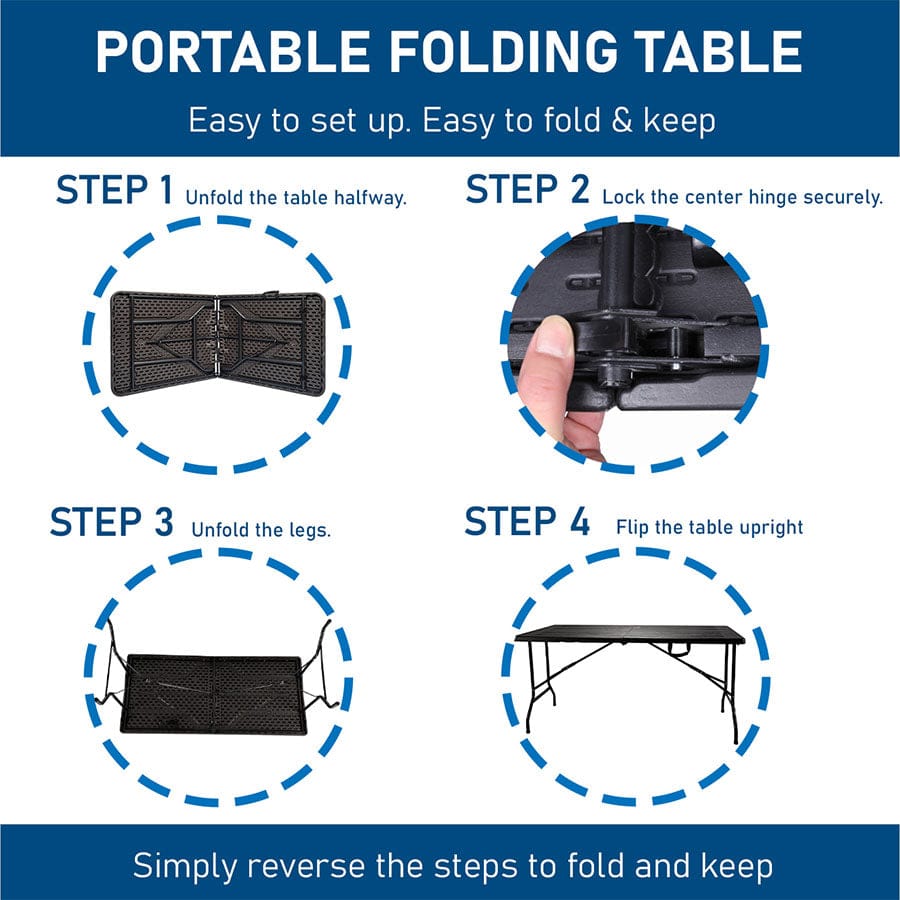 PORTABLE FOLDING TABLE

Easy to set up. Easy to fold & keep

STEP 1 Unfold the table halfway.

STEP 2 Lock the center hinge securely.

STEP 3 Unfold the legs.

STEP 4 Flip the table upright

Simply reverse the steps to fold and keep