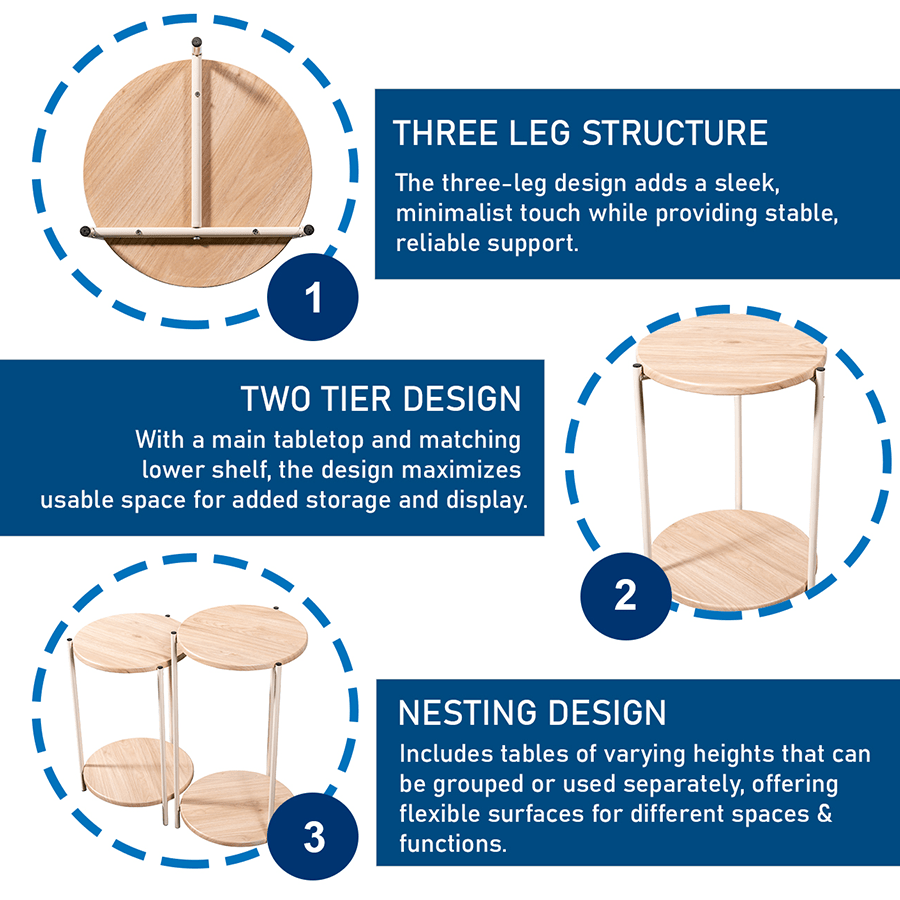 THREE LEG STRUCTURE

The three-leg design adds a sleek, minimalist touch while providing stable, reliable support.

1

TWO TIER DESIGN

With a main tabletop and matching lower shelf, the design maximizes usable space for added storage and display.

2

NESTING DESIGN

Includes tables of varying heights that can be grouped or used separately, offering flexible surfaces for different spaces & functions.

3