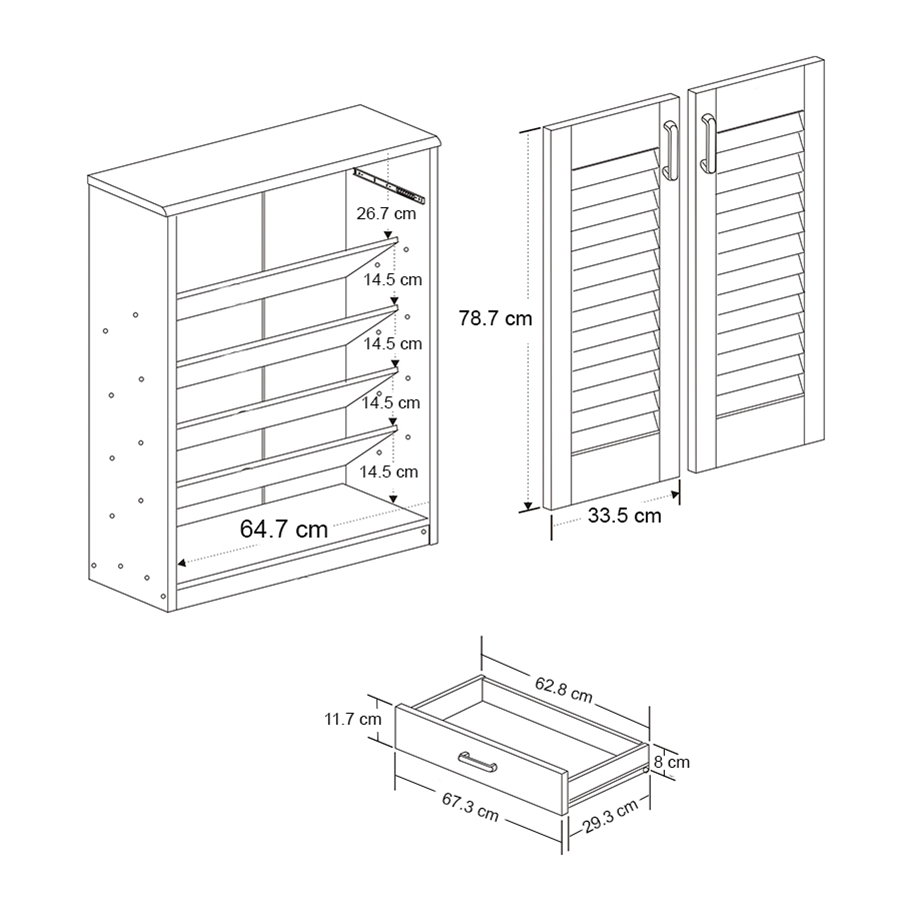 26.7 cm
14.5 cm
14.5 cm
14.5 cm
14.5 cm
64.7 cm
78.7 cm
33.5 cm
62.8 cm
11.7 cm
8 cm
67.3 cm
29.3 cm