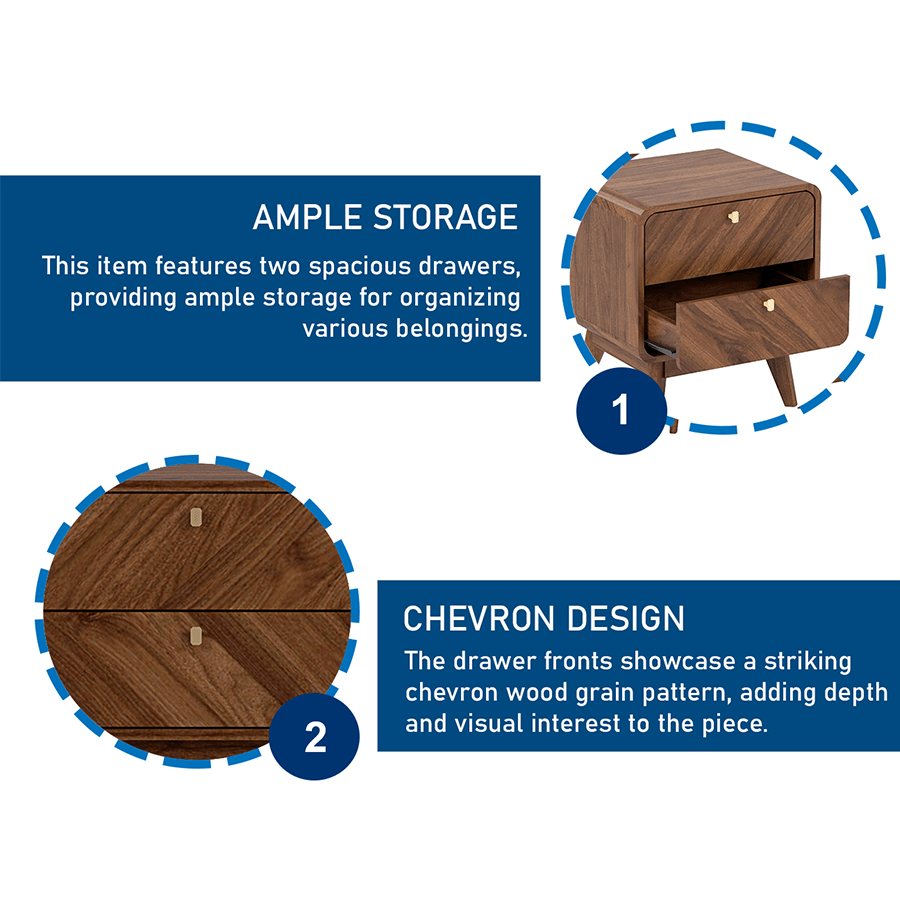 AMPLE STORAGE

This item features two spacious drawers, providing ample storage for organizing various belongings.

1

2

CHEVRON DESIGN

The drawer fronts showcase a striking chevron wood grain pattern, adding depth and visual interest to the piece.