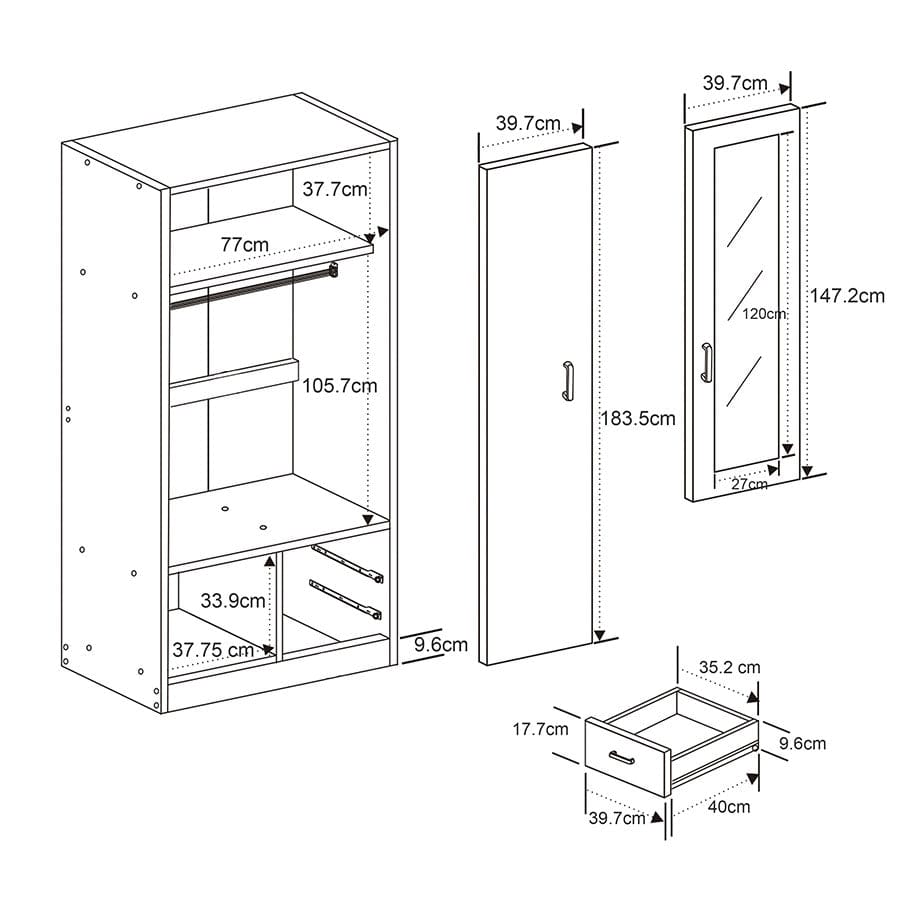 37.7cm
77cm
105.7cm
33.9cm
37.75 cm
9.6cm
39.7cm
183.5cm
39.7cm
120cm
147.2cm
27cm
35.2 cm
17.7cm
9.6cm
39.7cm
40cm