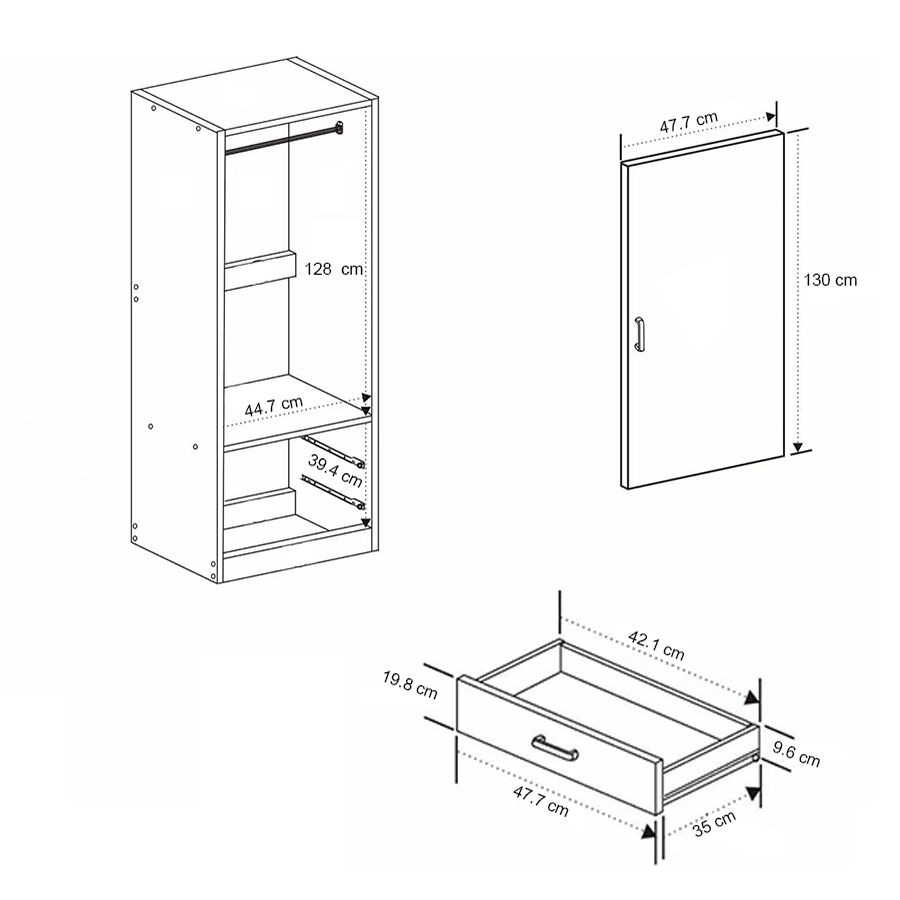 128 cm
44.7 cm
39.4 cm
47.7 cm
130 cm
42.1 cm
19.8 cm
9.6 cm
47.7 cm
35 cm