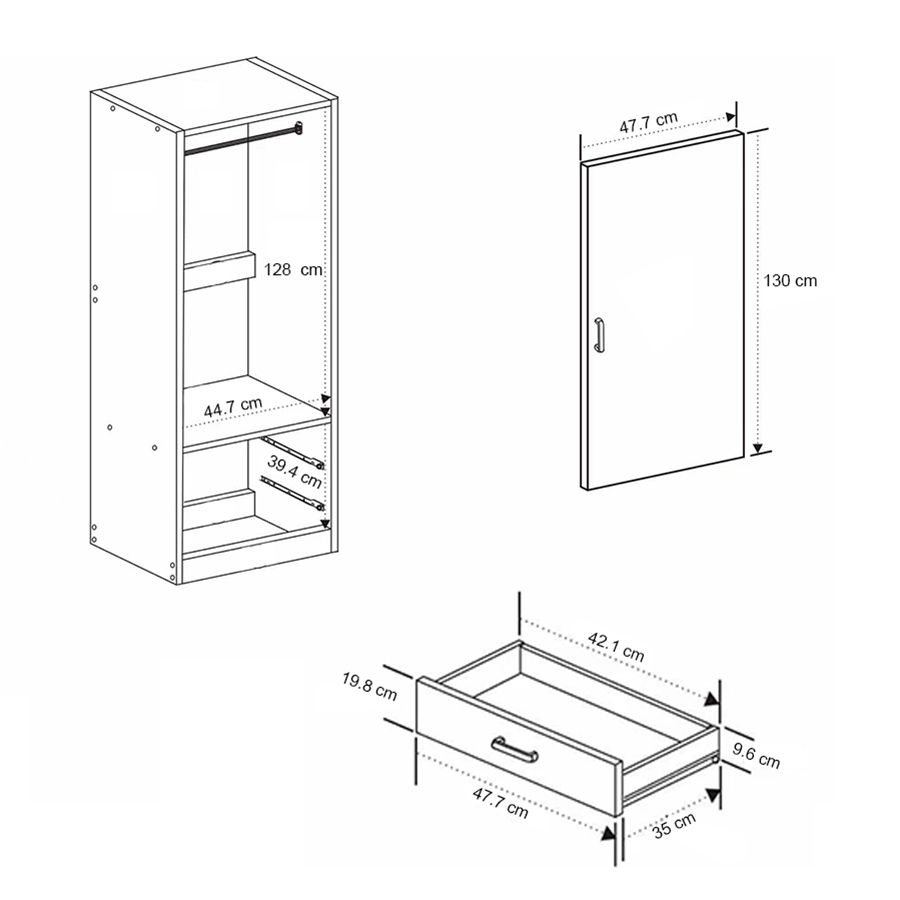 128 cm
44.7 cm
39.4 cm
47.7 cm
130 cm
42.1 cm
19.8 cm
9.6 cm
47.7 cm
35 cm