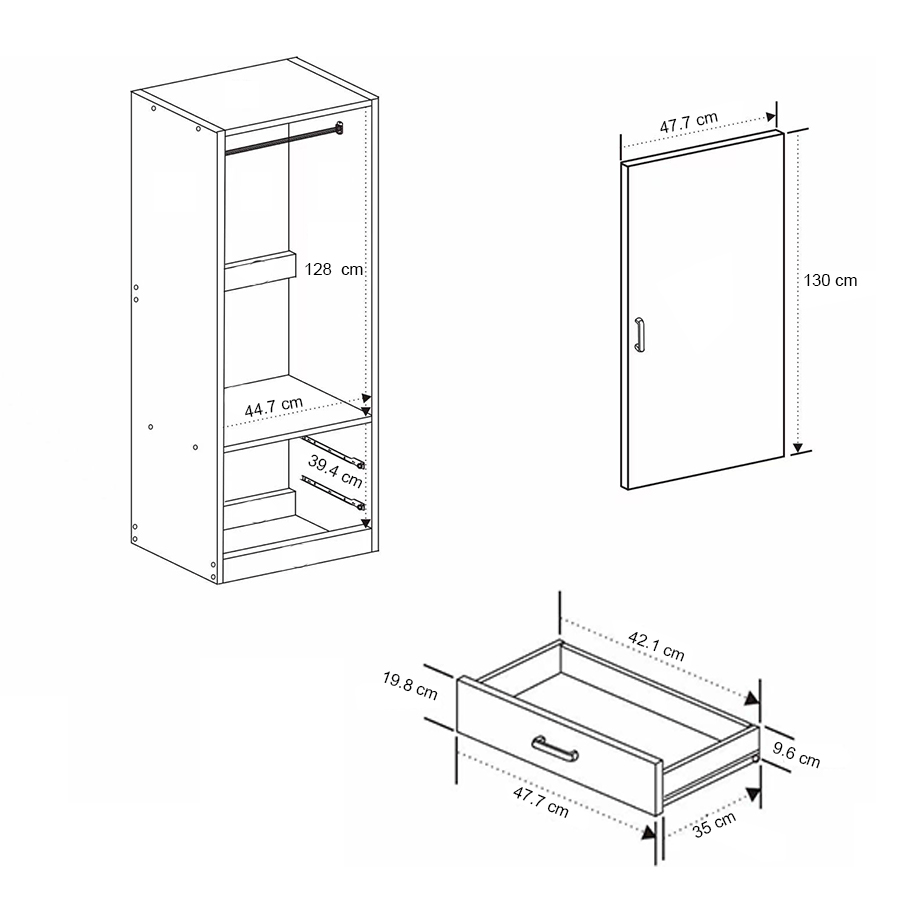 128 cm
44.7 cm
39.4 cm
47.7 cm
130 cm
42.1 cm
19.8 cm
9.6 cm
47.7 cm
35 cm