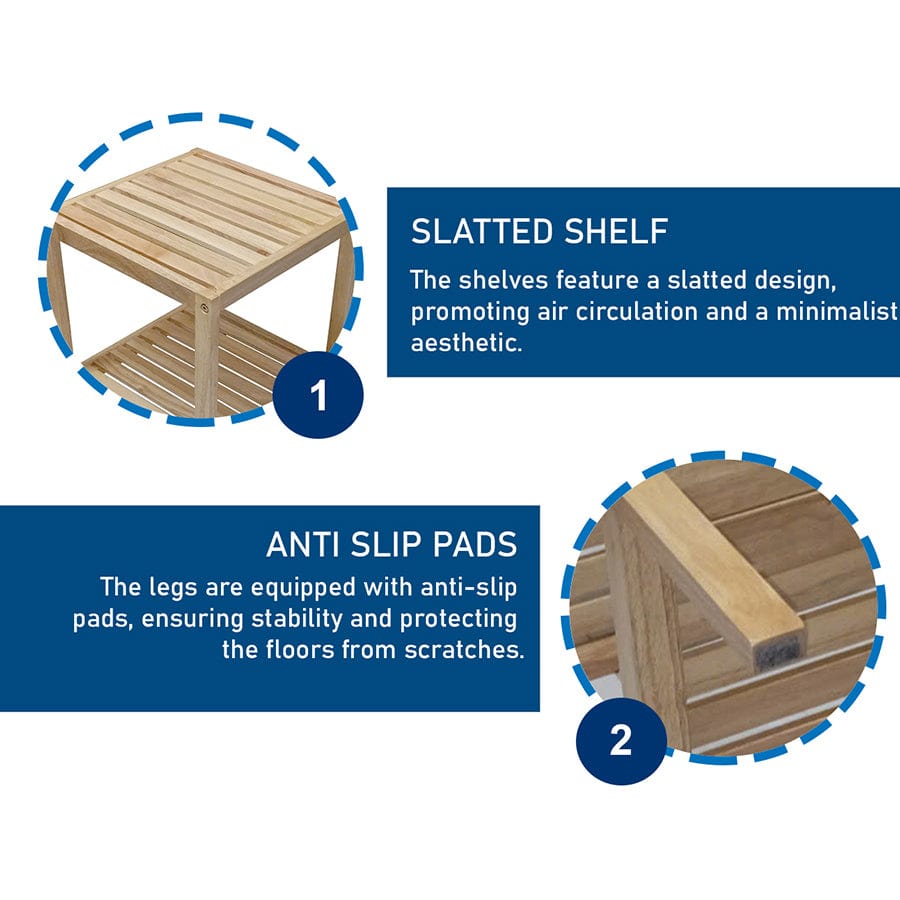 1

SLATTED SHELF

The shelves feature a slatted design, promoting air circulation and a minimalist aesthetic.

ANTI SLIP PADS

The legs are equipped with anti-slip pads, ensuring stability and protecting the floors from scratches.

2