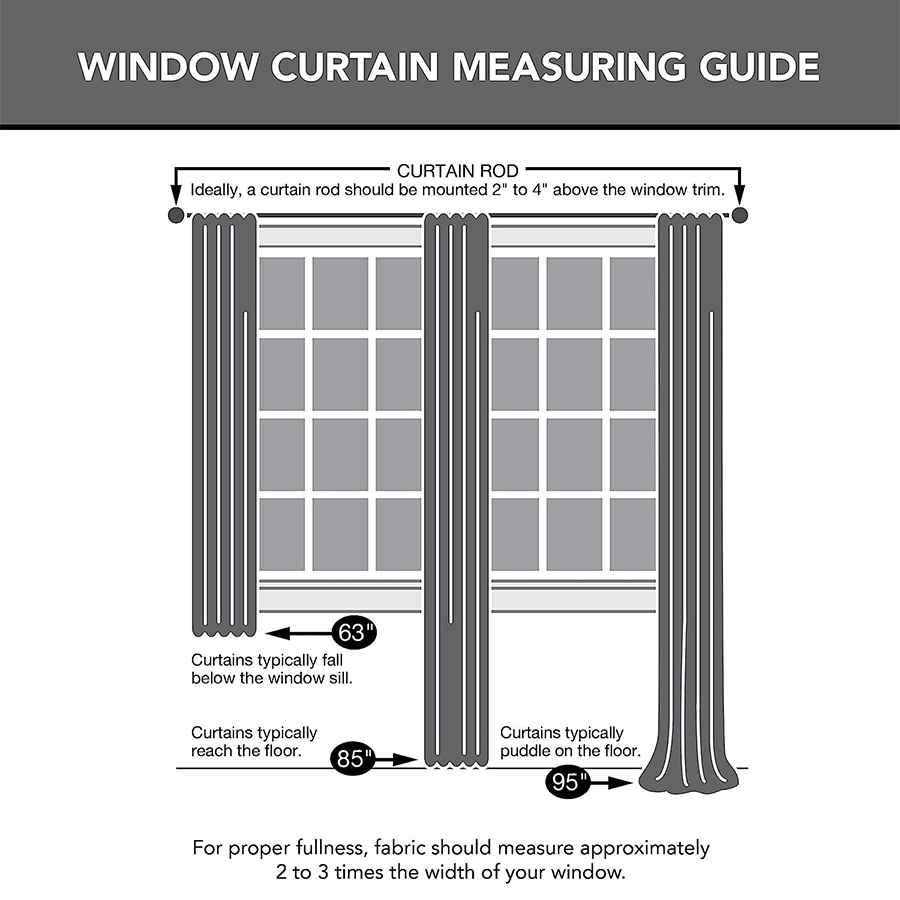 WINDOW CURTAIN MEASURING GUIDE

CURTAIN ROD
Ideally, a curtain rod should be mounted 2" to 4" above the window trim.

63"

Curtains typically fall below the window sill.

Curtains typically reach the floor.

85"

Curtains typically puddle on the floor.

95"

For proper fullness, fabric should measure approximately 2 to 3 times the width of your window.