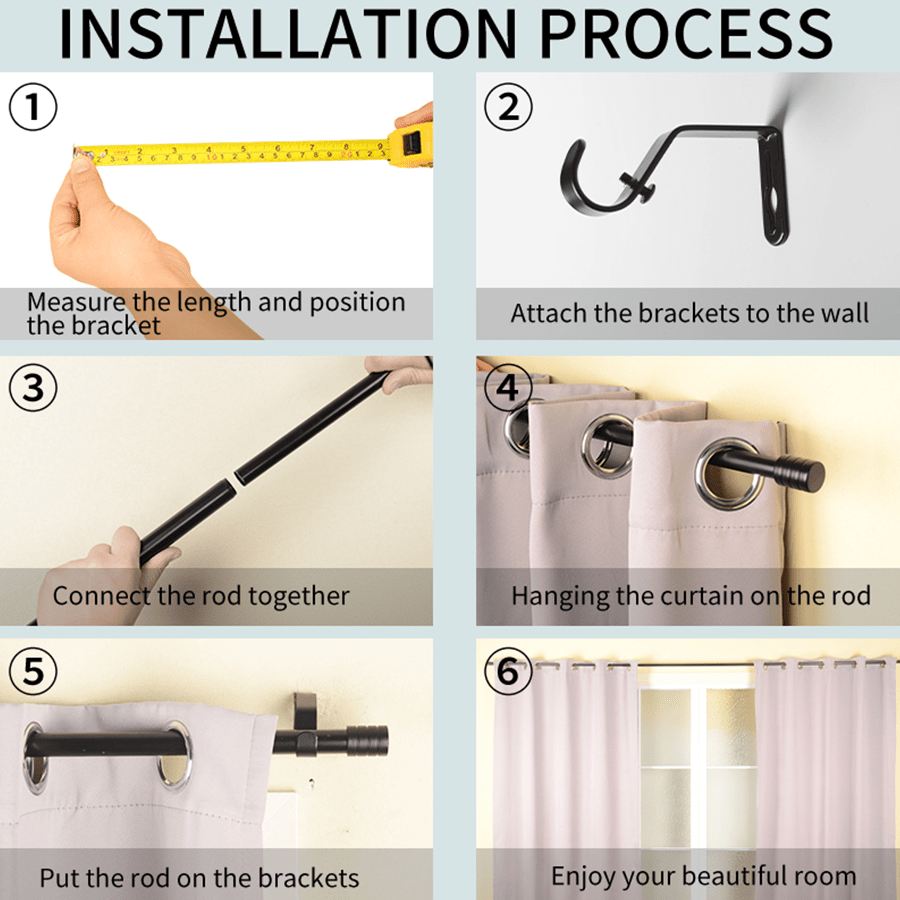 INSTALLATION PROCESS

①
Measure the length and position the bracket

②
Attach the brackets to the wall

③
Connect the rod together

④
Hanging the curtain on the rod

⑤
Put the rod on the brackets

⑥
Enjoy your beautiful room