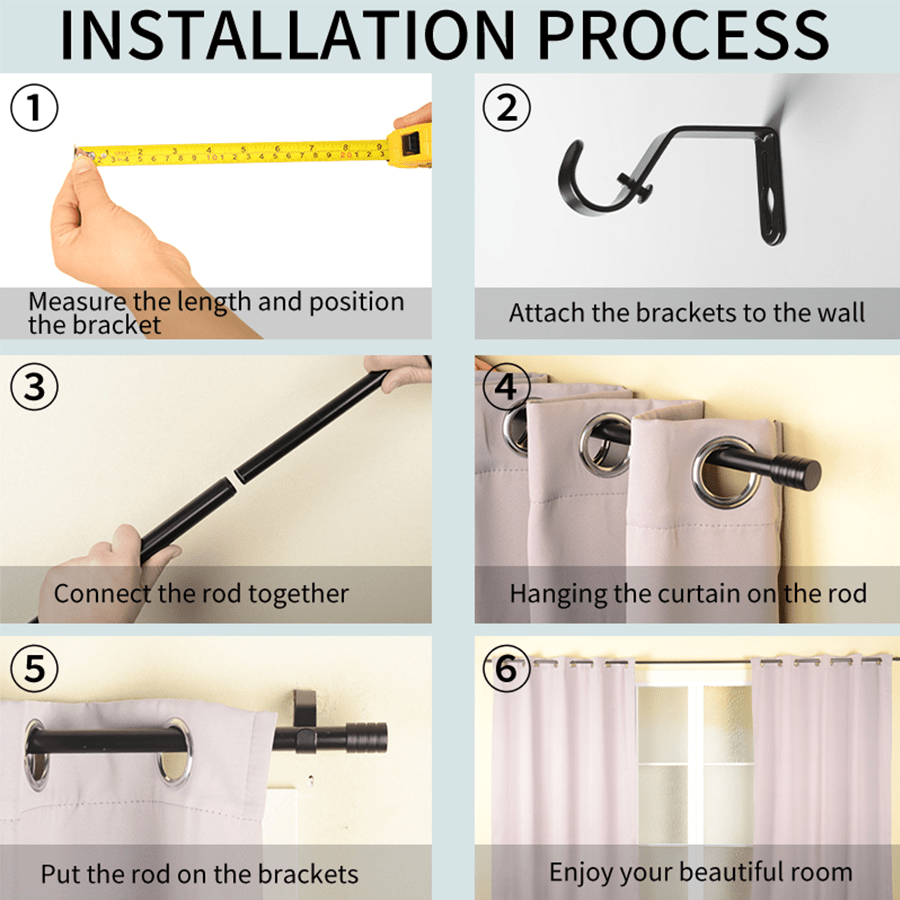 INSTALLATION PROCESS

①
Measure the length and position the bracket

②
Attach the brackets to the wall

③
Connect the rod together

④
Hanging the curtain on the rod

⑤
Put the rod on the brackets

⑥
Enjoy your beautiful room