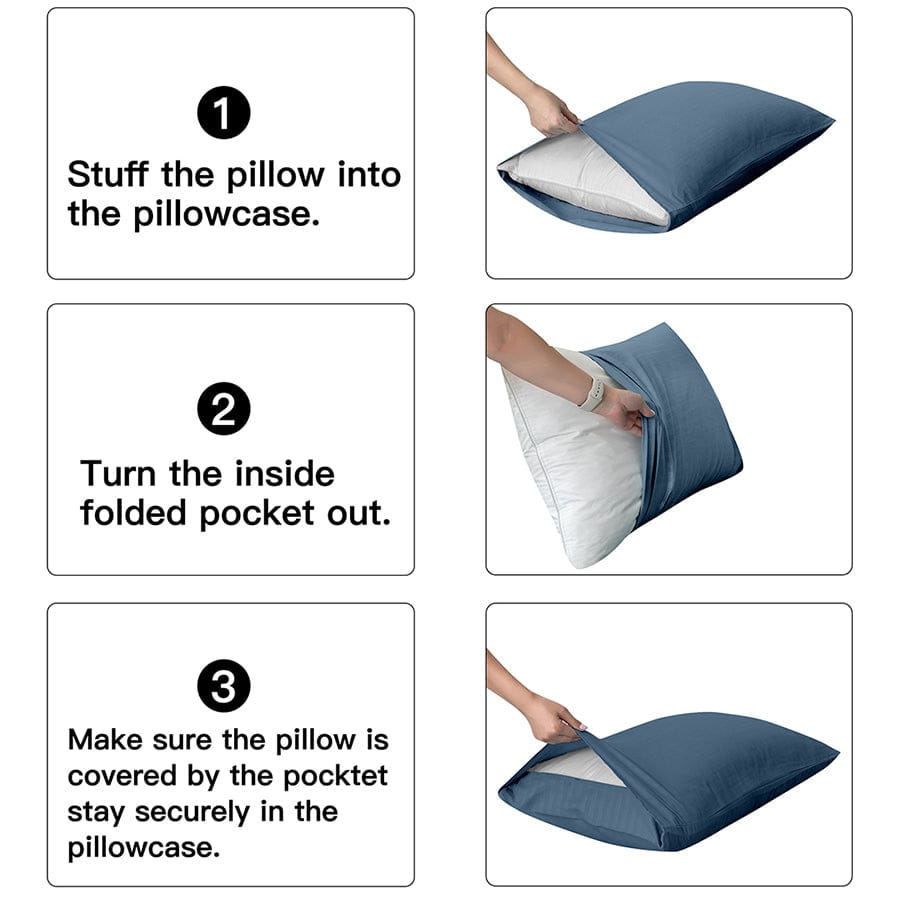 1
Stuff the pillow into the pillowcase.

2
Turn the inside folded pocket out.

3
Make sure the pillow is covered by the pocktet stay securely in the pillowcase.