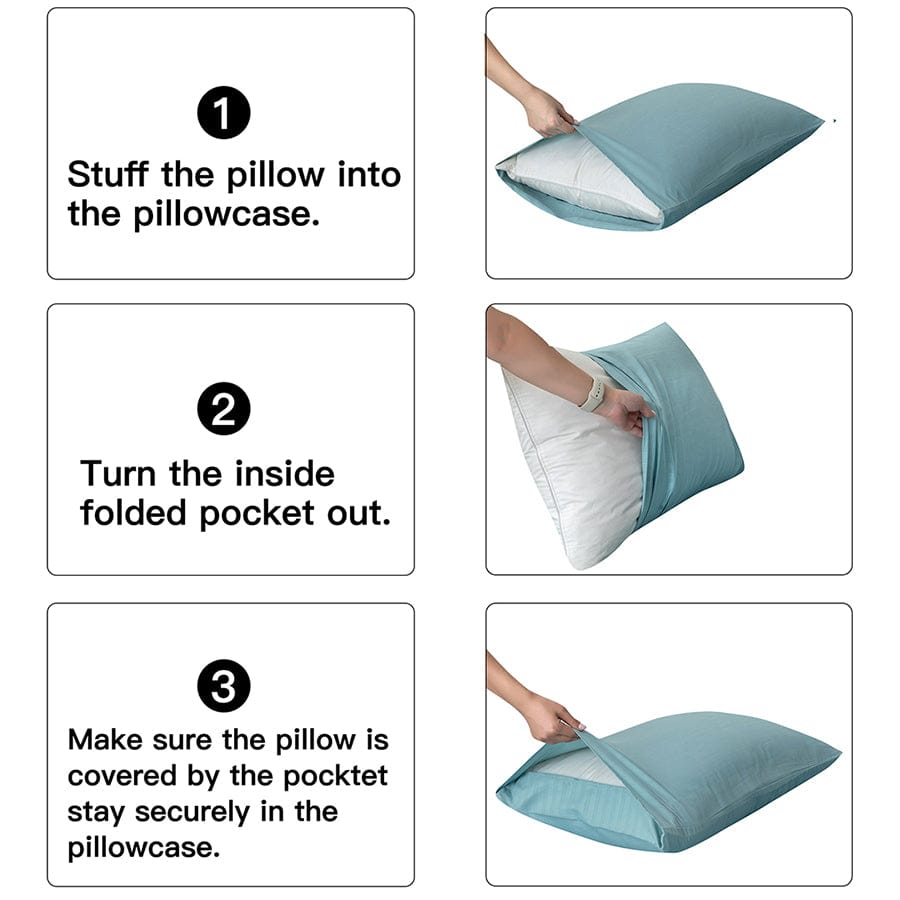 1
Stuff the pillow into the pillowcase.

2
Turn the inside folded pocket out.

3
Make sure the pillow is covered by the pocktet stay securely in the pillowcase.