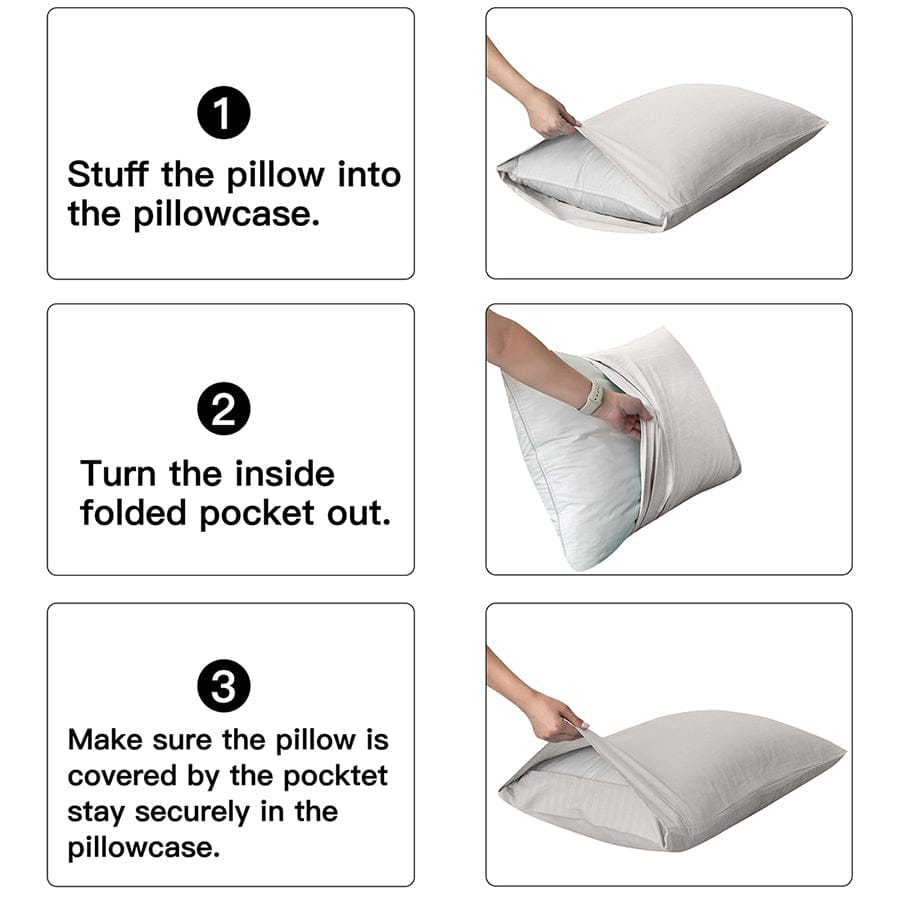 1
Stuff the pillow into the pillowcase.

2
Turn the inside folded pocket out.

3
Make sure the pillow is covered by the pocktet stay securely in the pillowcase.