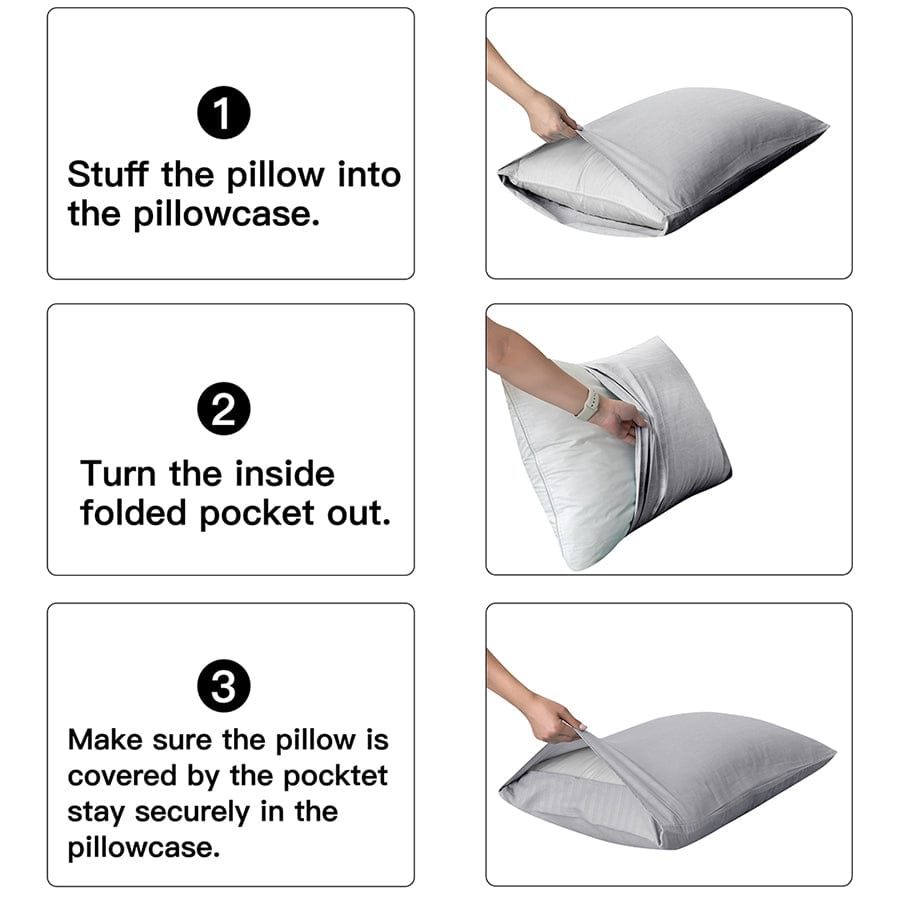 1
Stuff the pillow into the pillowcase.

2
Turn the inside folded pocket out.

3
Make sure the pillow is covered by the pocktet stay securely in the pillowcase.