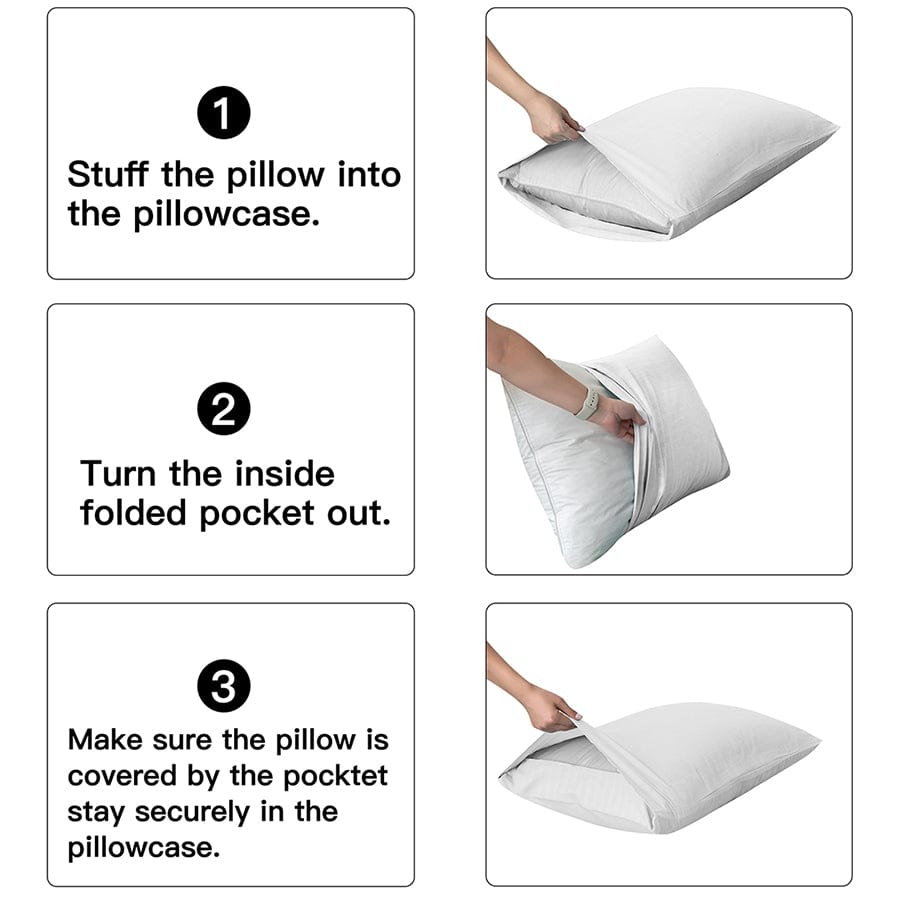 1

Stuff the pillow into the pillowcase.

2

Turn the inside folded pocket out.

3

Make sure the pillow is covered by the pocktet stay securely in the pillowcase.