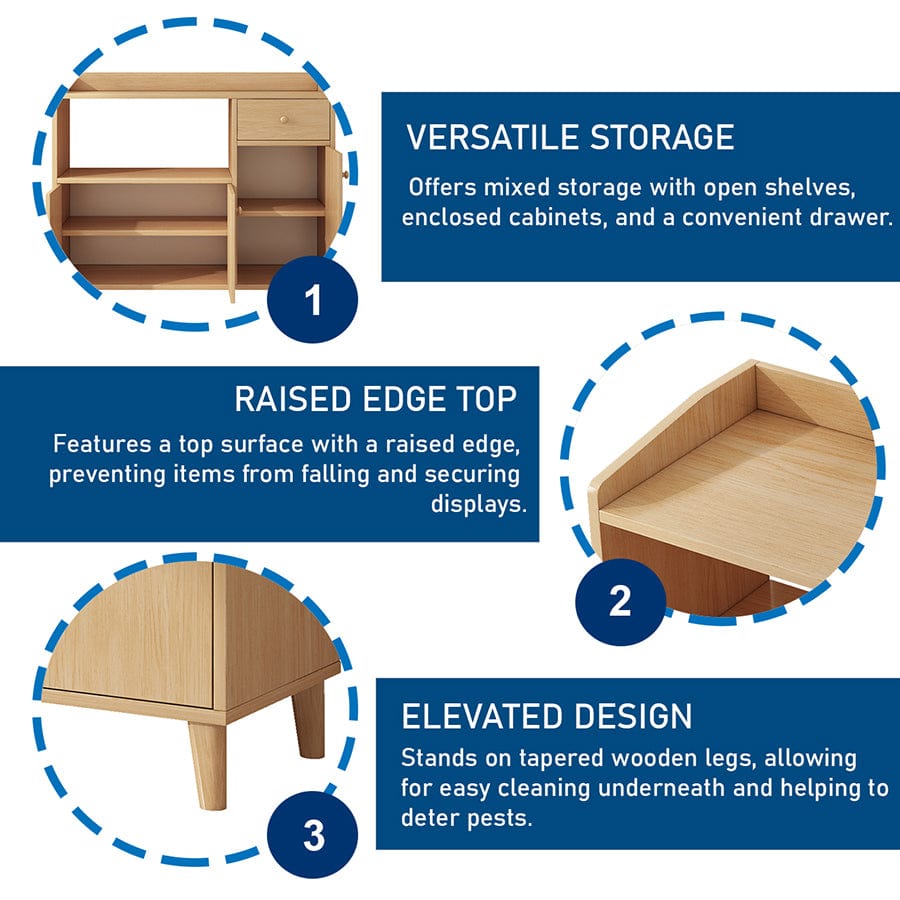 1

VERSATILE STORAGE

Offers mixed storage with open shelves, enclosed cabinets, and a convenient drawer.

RAISED EDGE TOP

Features a top surface with a raised edge, preventing items from falling and securing displays.

2

3

ELEVATED DESIGN

Stands on tapered wooden legs, allowing for easy cleaning underneath and helping to deter pests.