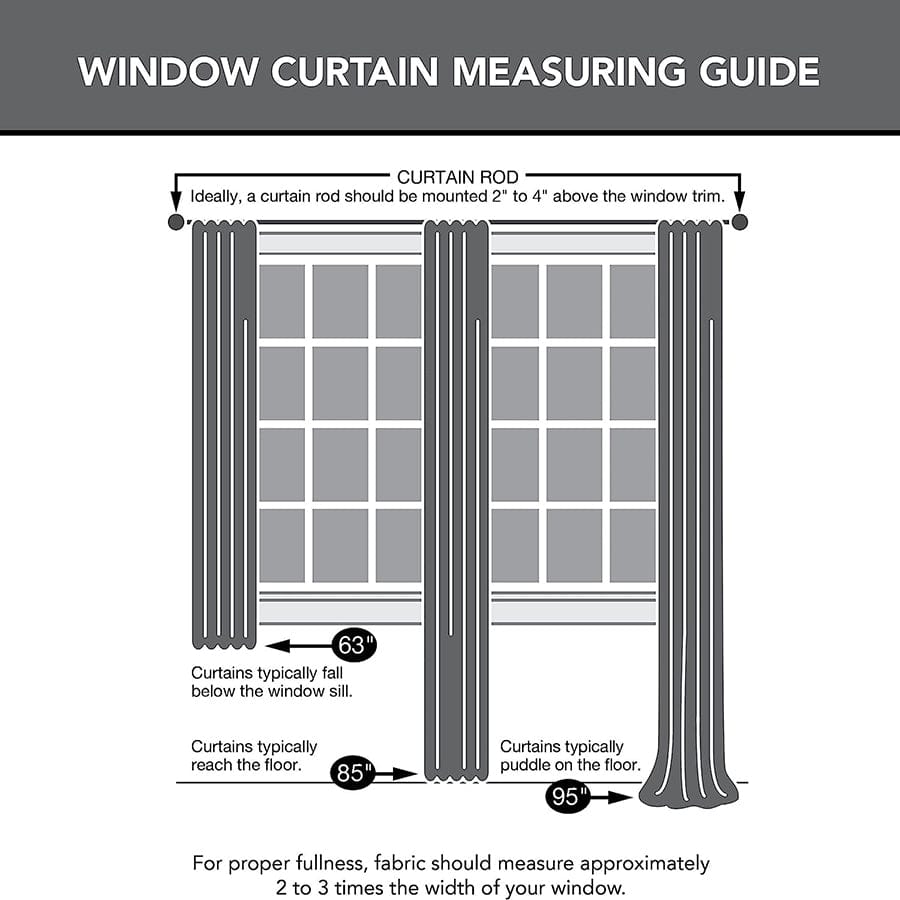 WINDOW CURTAIN MEASURING GUIDE

CURTAIN ROD
Ideally, a curtain rod should be mounted 2" to 4" above the window trim.

63"

Curtains typically fall below the window sill.

Curtains typically reach the floor.

85"

Curtains typically puddle on the floor.

95"

For proper fullness, fabric should measure approximately 2 to 3 times the width of your window.