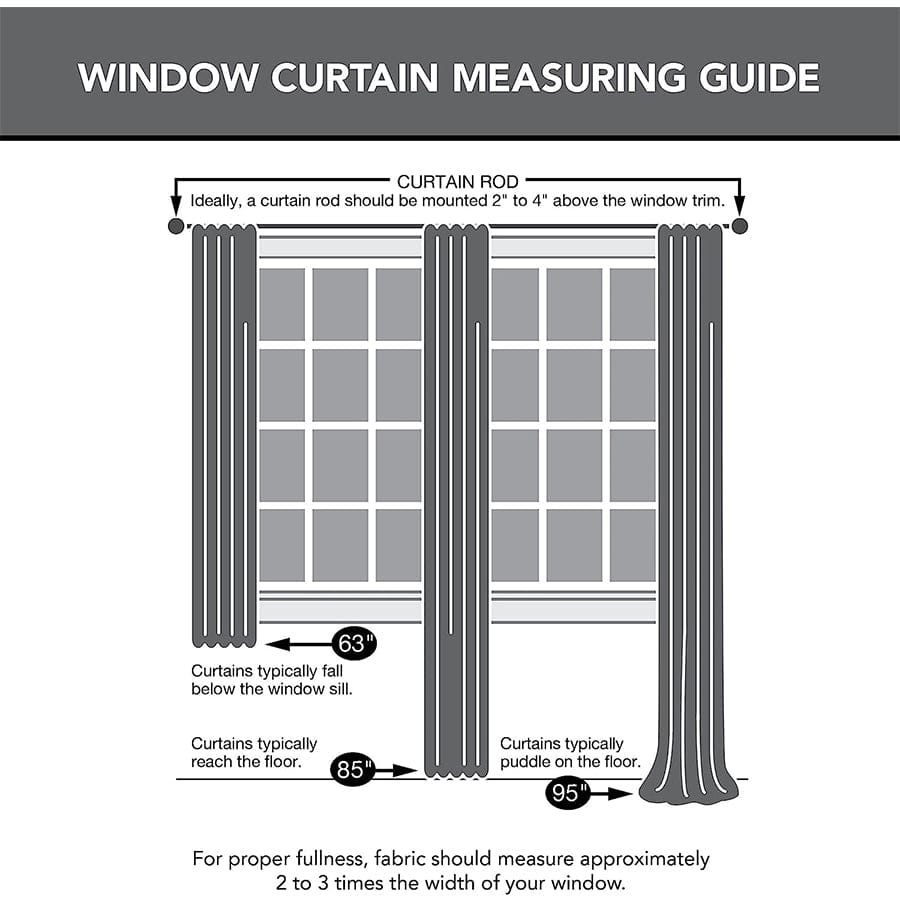 WINDOW CURTAIN MEASURING GUIDE

CURTAIN ROD
Ideally, a curtain rod should be mounted 2" to 4" above the window trim.

63"

Curtains typically fall below the window sill.

Curtains typically reach the floor.

85"

Curtains typically puddle on the floor.

95"

For proper fullness, fabric should measure approximately 2 to 3 times the width of your window.