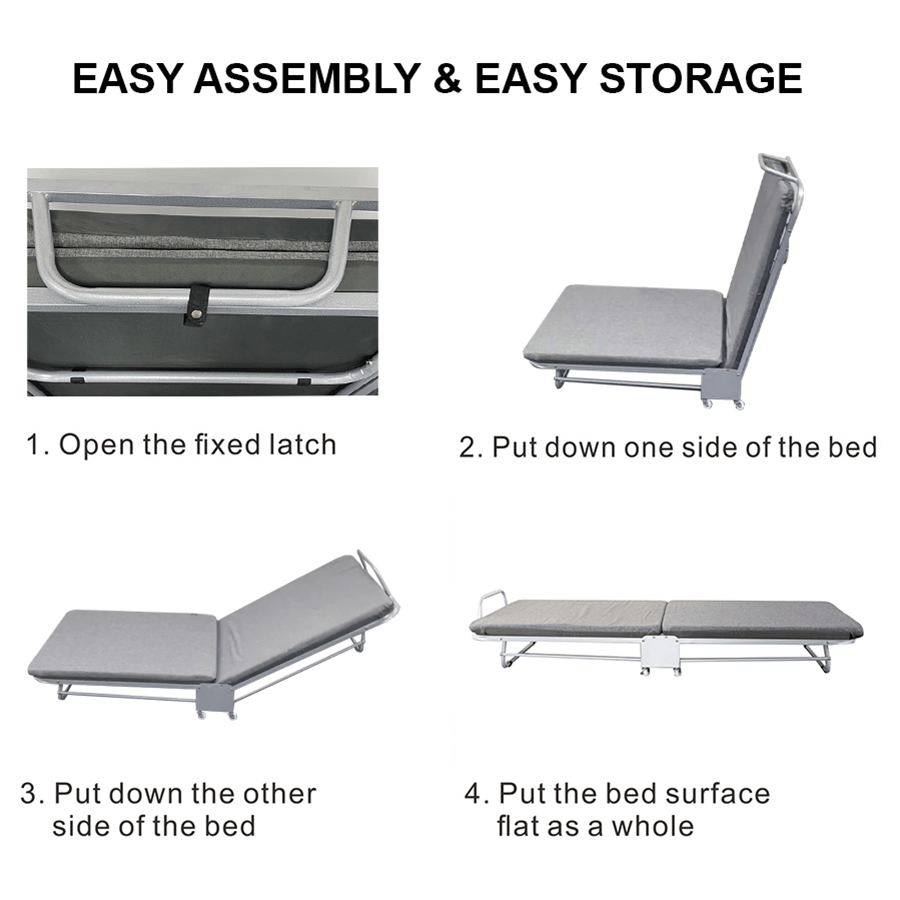 EASY ASSEMBLY & EASY STORAGE

1. Open the fixed latch

2. Put down one side of the bed

3. Put down the other side of the bed

4. Put the bed surface flat as a whole