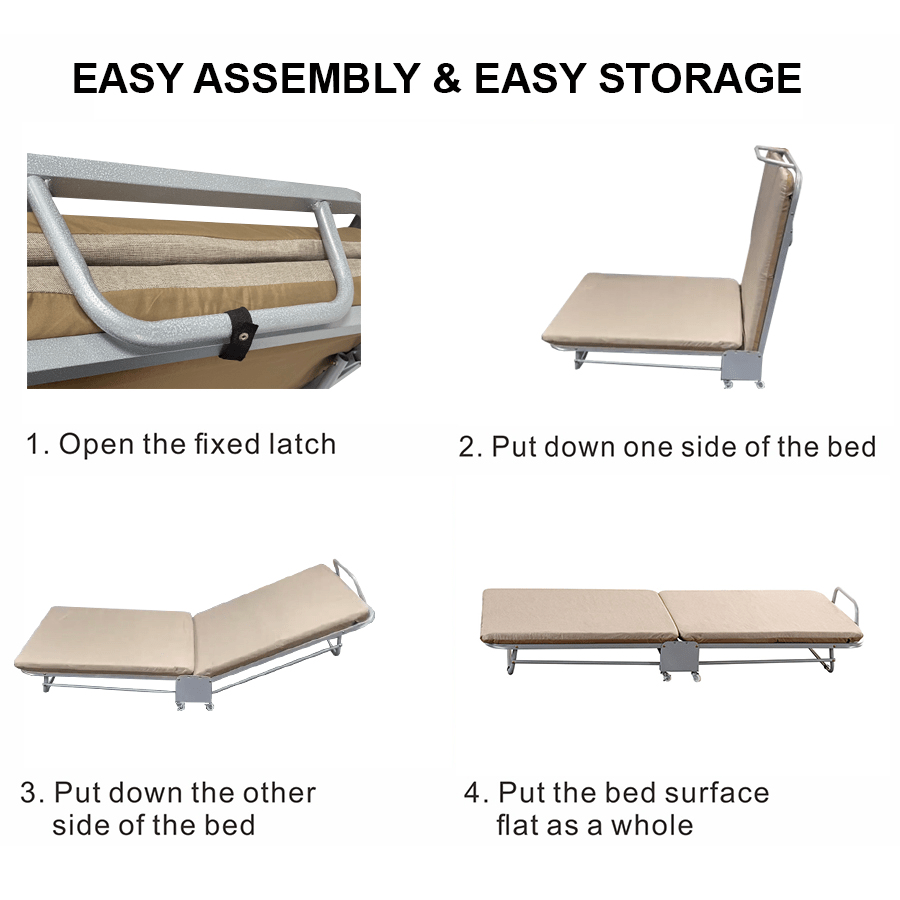 EASY ASSEMBLY & EASY STORAGE

1. Open the fixed latch

2. Put down one side of the bed

3. Put down the other side of the bed

4. Put the bed surface flat as a whole