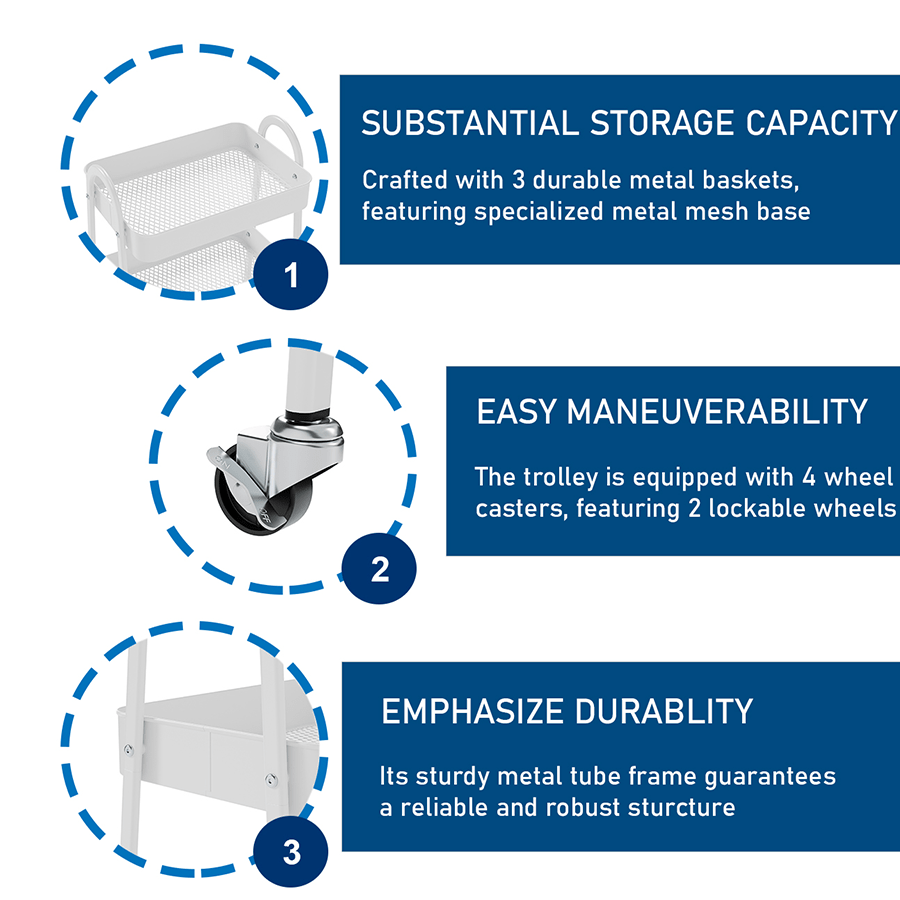 1

SUBSTANTIAL STORAGE CAPACITY

Crafted with 3 durable metal baskets, featuring specialized metal mesh base

2

EASY MANEUVERABILITY

The trolley is equipped with 4 wheel casters, featuring 2 lockable wheels

3

EMPHASIZE DURABLITY

Its sturdy metal tube frame guarantees a reliable and robust sturcture