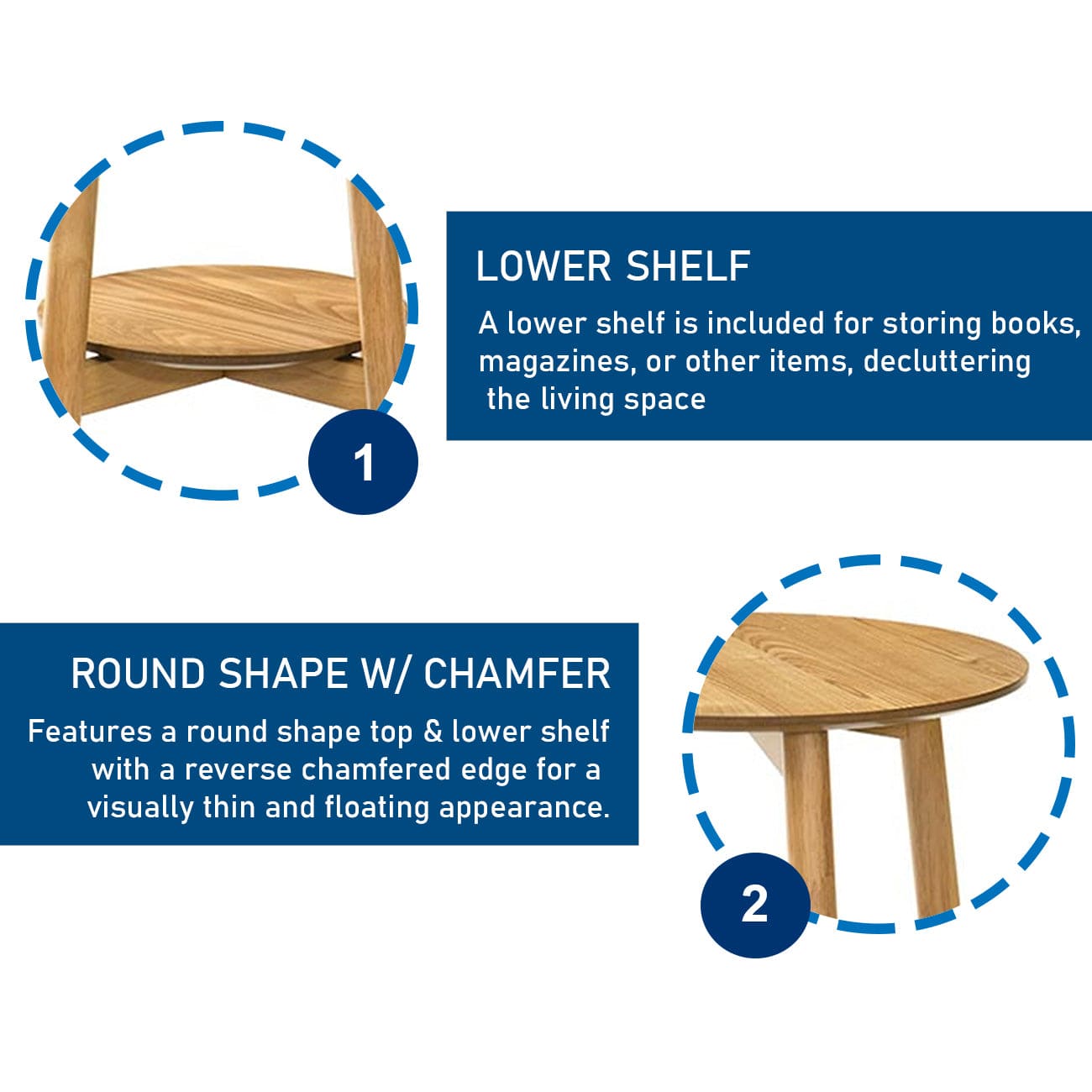 LOWER SHELF

A lower shelf is included for storing books, magazines, or other items, decluttering the living space

1

ROUND SHAPE W/ CHAMFER

Features a round shape top & lower shelf with a reverse chamfered edge for a visually thin and floating appearance.

2