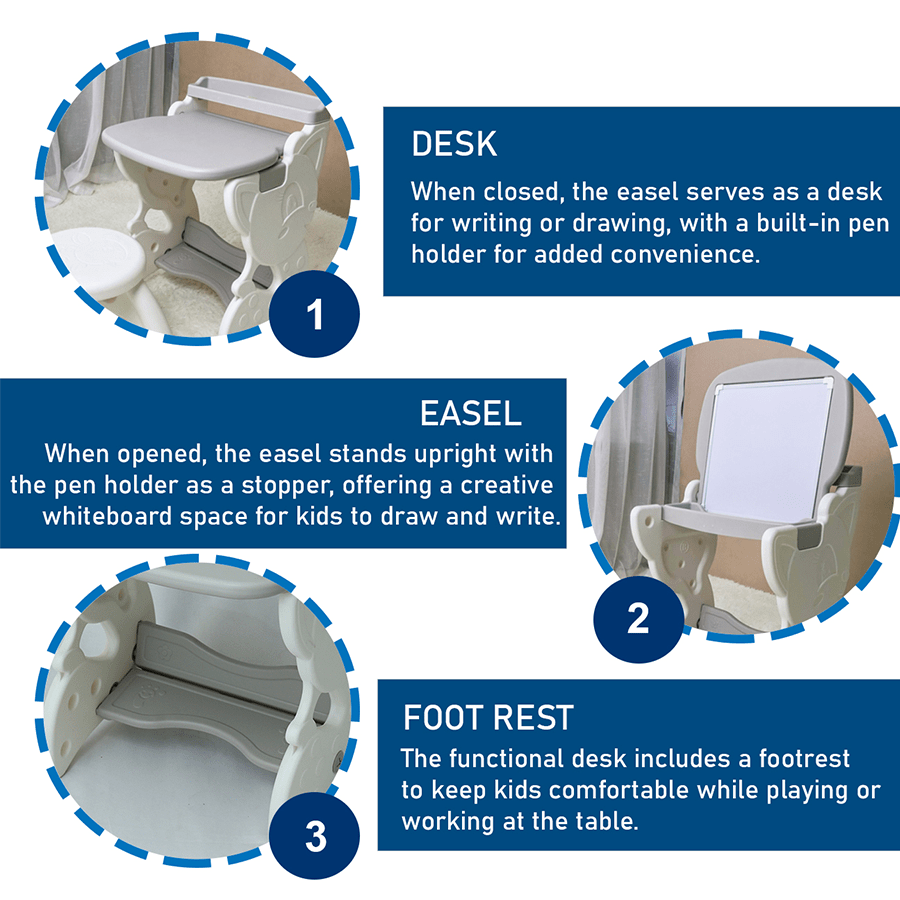 1

DESK

When closed, the easel serves as a desk for writing or drawing, with a built-in pen holder for added convenience.

EASEL

When opened, the easel stands upright with the pen holder as a stopper, offering a creative whiteboard space for kids to draw and write.

2

3

FOOT REST

The functional desk includes a footrest to keep kids comfortable while playing or working at the table.