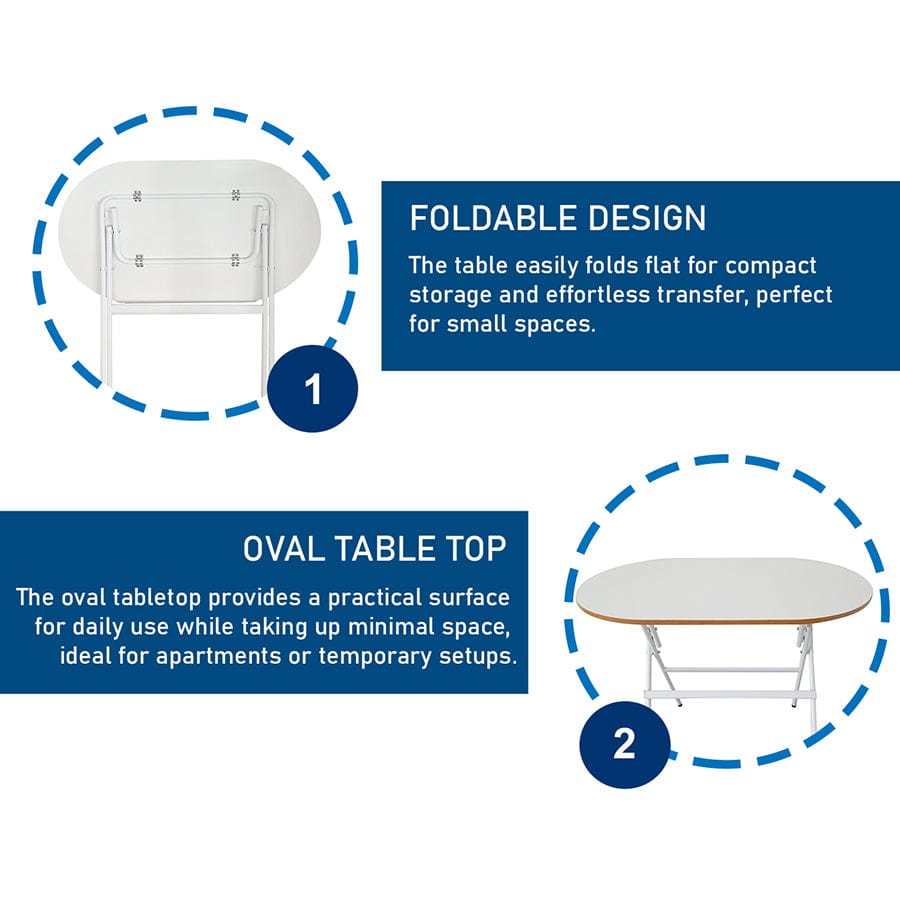 1

FOLDABLE DESIGN

The table easily folds flat for compact storage and effortless transfer, perfect for small spaces.

OVAL TABLE TOP

The oval tabletop provides a practical surface for daily use while taking up minimal space, ideal for apartments or temporary setups.

2