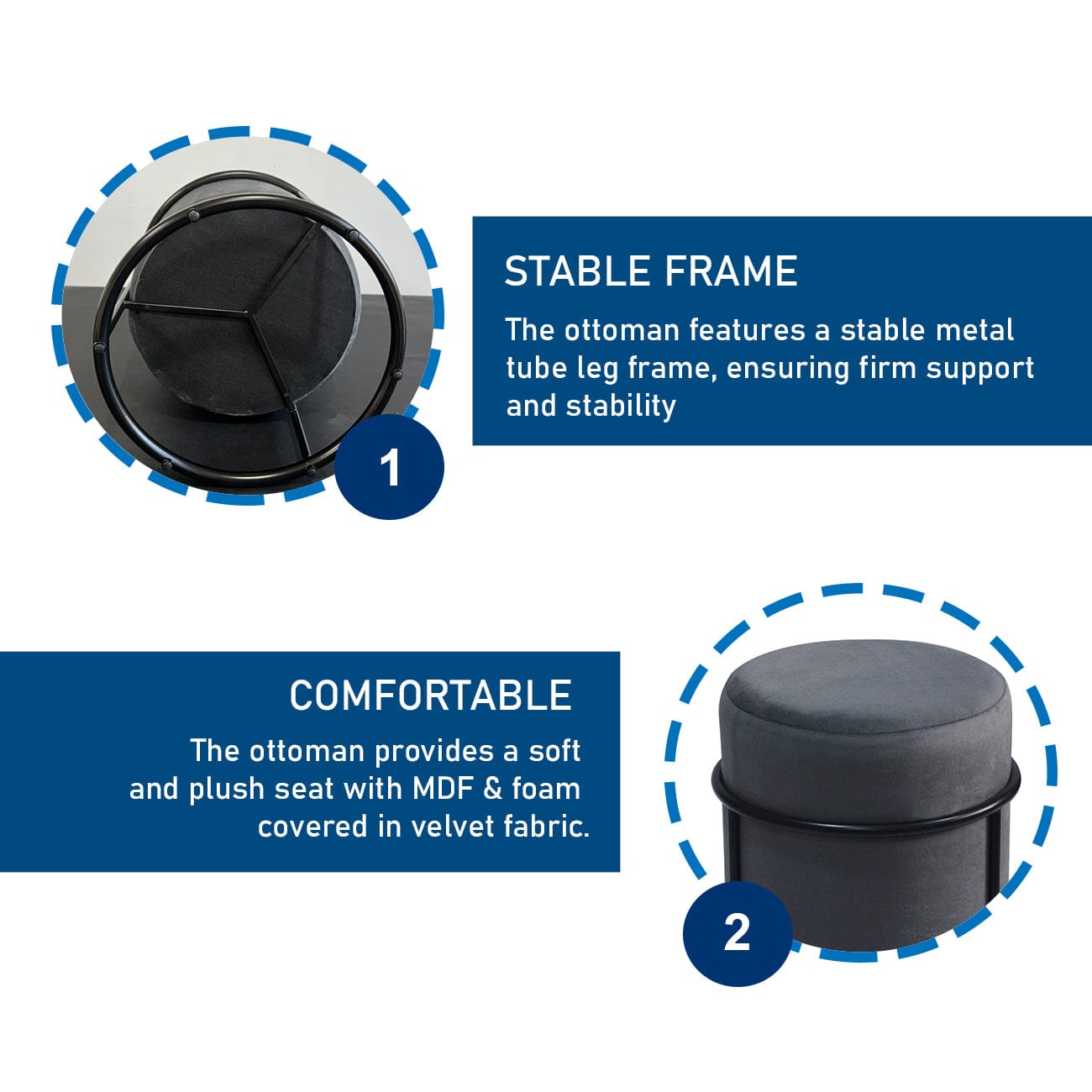 1

STABLE FRAME

The ottoman features a stable metal tube leg frame, ensuring firm support and stability

COMFORTABLE

The ottoman provides a soft and plush seat with MDF & foam covered in velvet fabric.

2