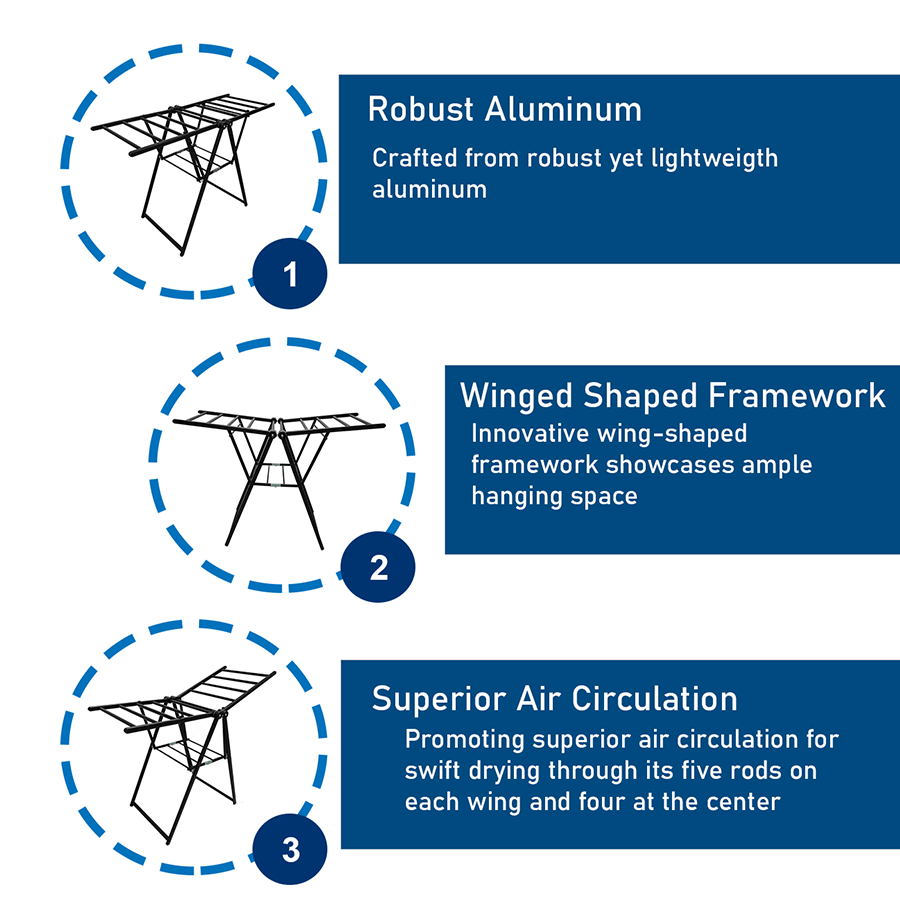 1

Robust Aluminum

Crafted from robust yet lightweigth aluminum

2

Winged Shaped Framework

Innovative wing-shaped framework showcases ample hanging space

3

Superior Air Circulation

Promoting superior air circulation for swift drying through its five rods on each wing and four at the center