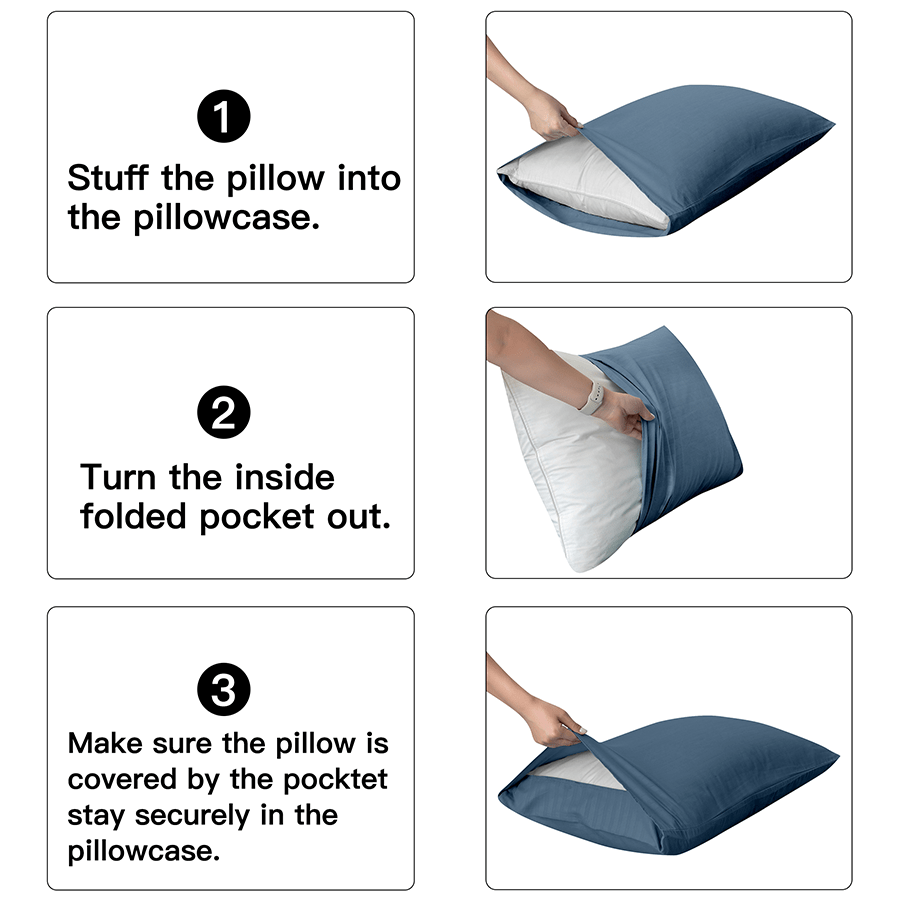 1
Stuff the pillow into the pillowcase.

2
Turn the inside folded pocket out.

3
Make sure the pillow is covered by the pocktet stay securely in the pillowcase.