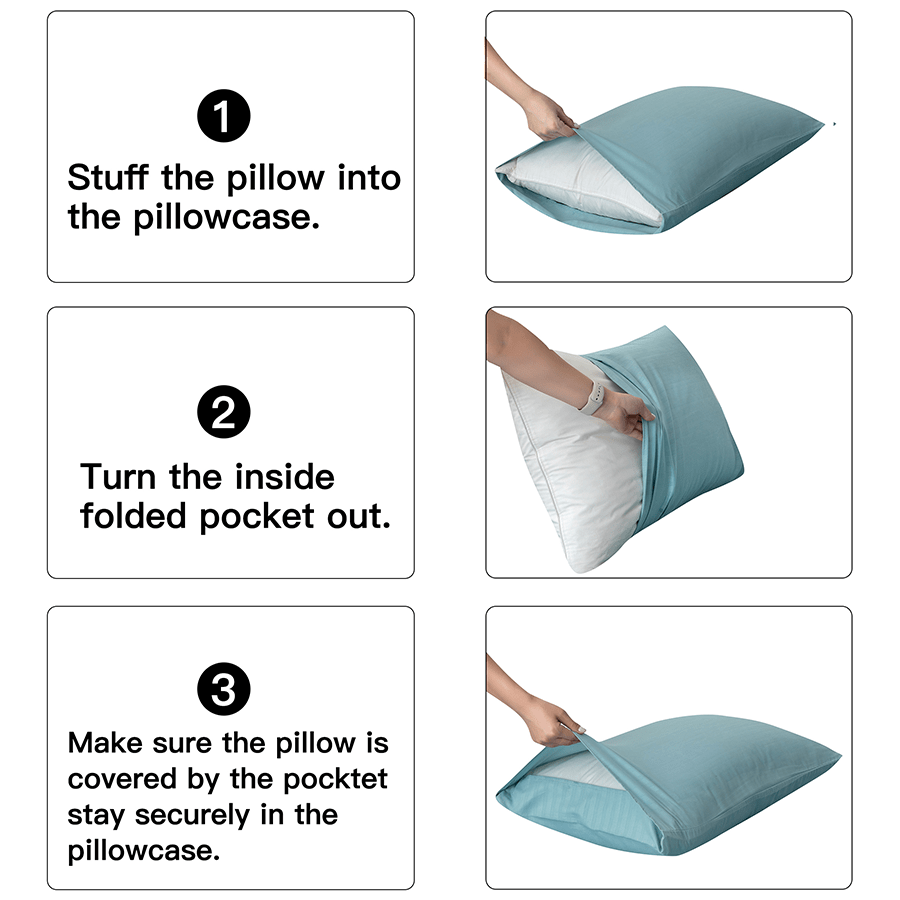 1
Stuff the pillow into the pillowcase.

2
Turn the inside folded pocket out.

3
Make sure the pillow is covered by the pocktet stay securely in the pillowcase.