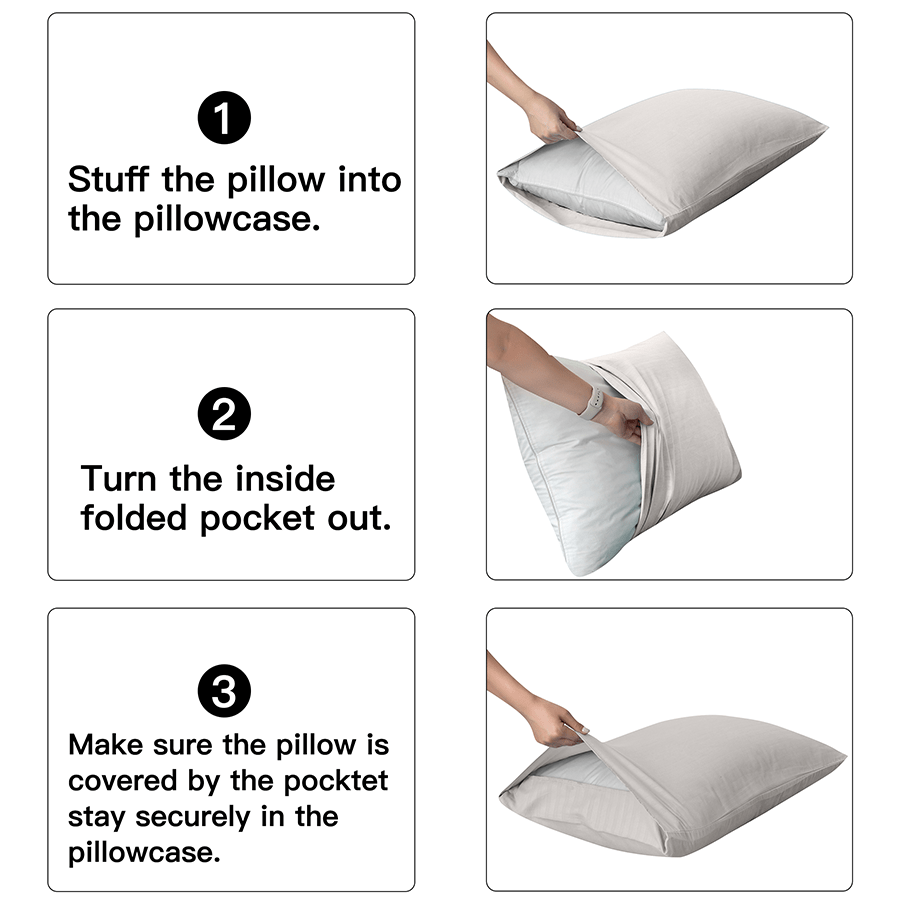 1
Stuff the pillow into the pillowcase.

2
Turn the inside folded pocket out.

3
Make sure the pillow is covered by the pocktet stay securely in the pillowcase.