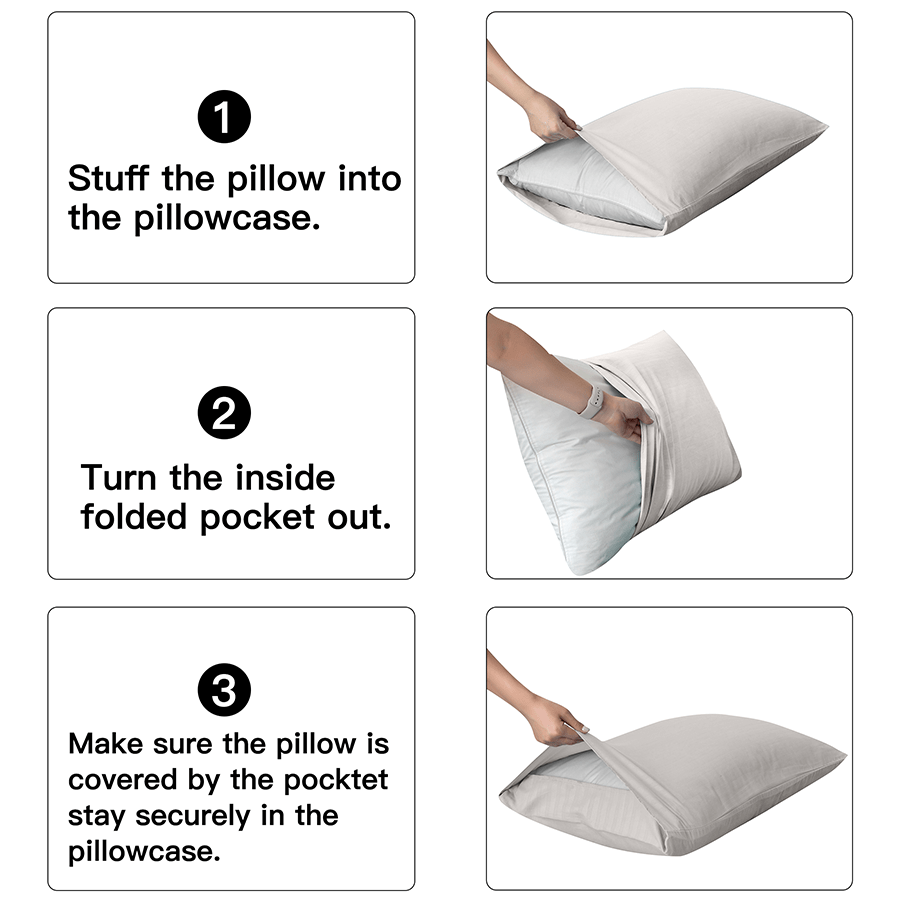 1
Stuff the pillow into the pillowcase.

2
Turn the inside folded pocket out.

3
Make sure the pillow is covered by the pocktet stay securely in the pillowcase.