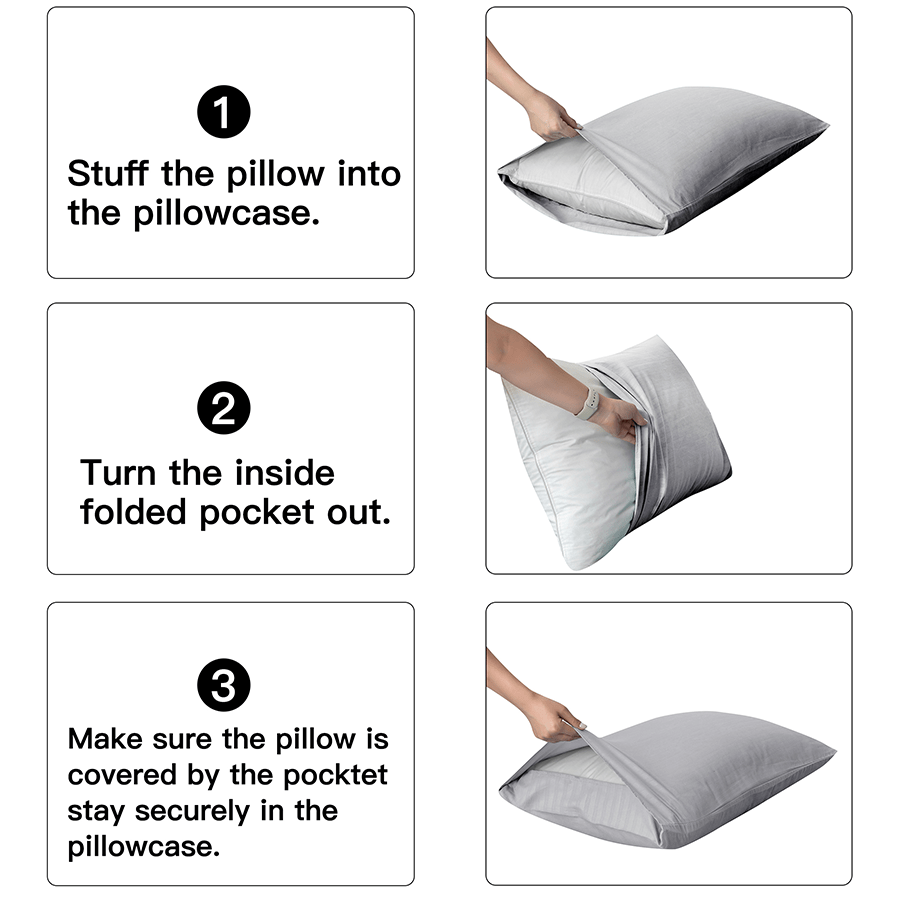 1
Stuff the pillow into the pillowcase.

2
Turn the inside folded pocket out.

3
Make sure the pillow is covered by the pocktet stay securely in the pillowcase.