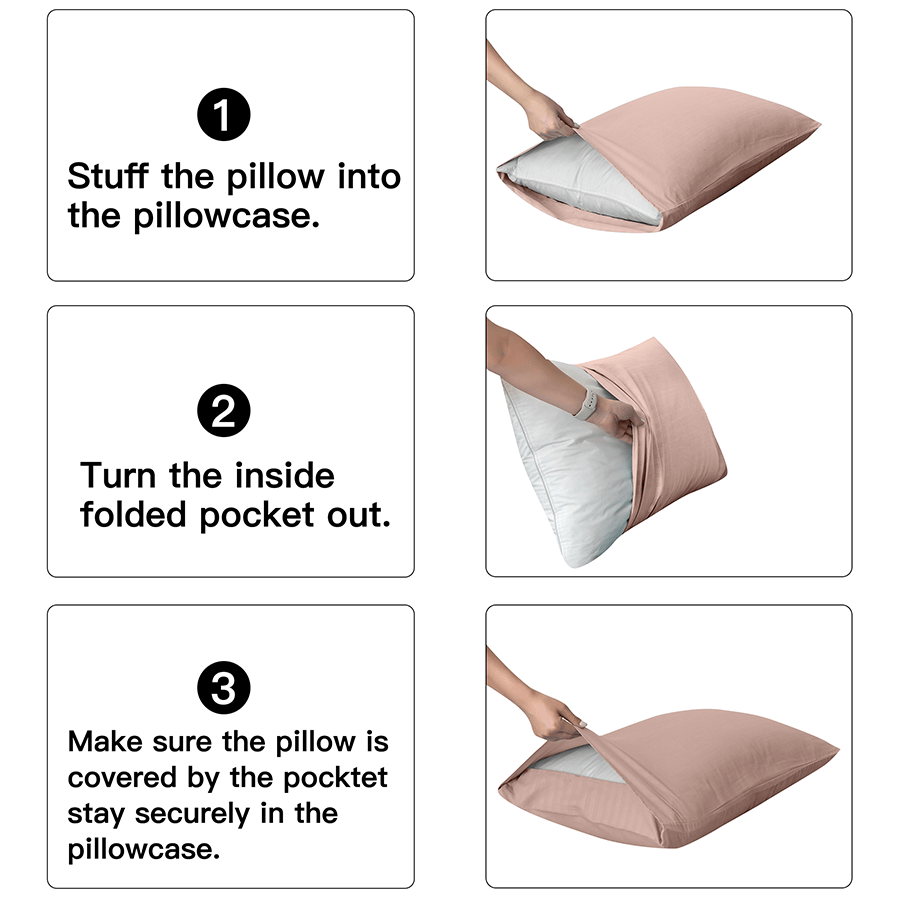 1
Stuff the pillow into the pillowcase.

2
Turn the inside folded pocket out.

3
Make sure the pillow is covered by the pocktet stay securely in the pillowcase.