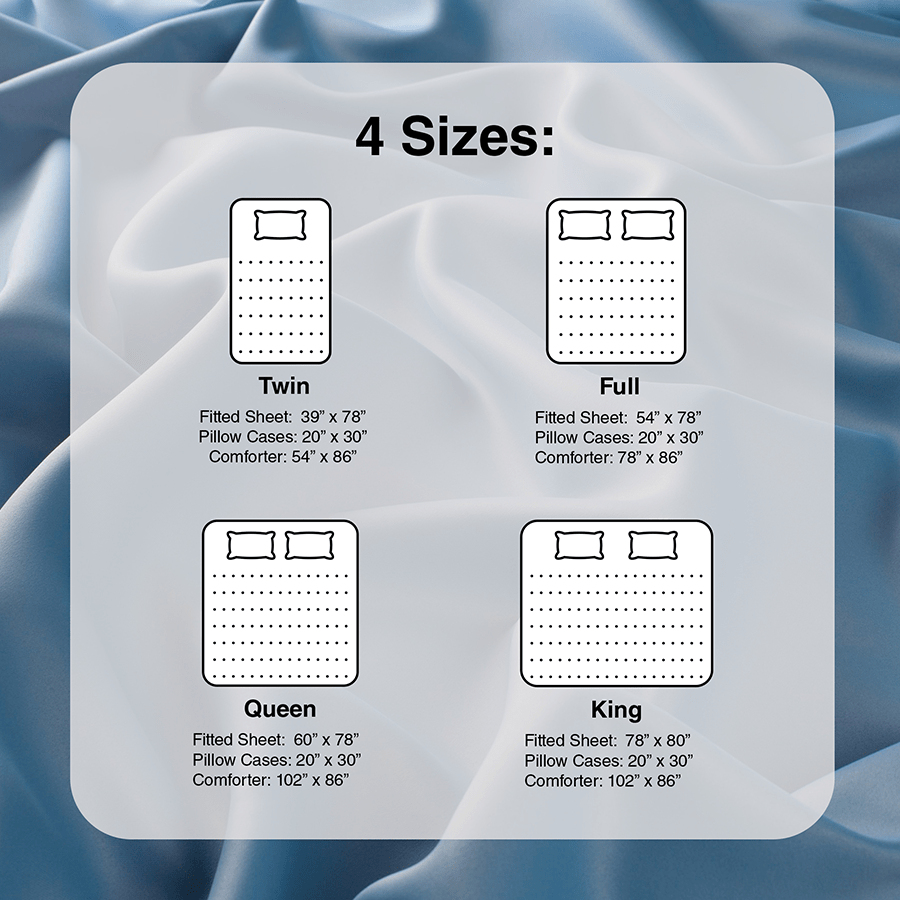 4 Sizes:

Twin

Fitted Sheet: 39” x 78”
Pillow Cases: 20” x 30”
Comforter: 54” x 86”

Full

Fitted Sheet: 54” x 78”
Pillow Cases: 20” x 30”
Comforter: 78” x 86”

Queen

Fitted Sheet: 60” x 78”
Pillow Cases: 20” x 30”
Comforter: 102” x 86”

King

Fitted Sheet: 78” x 80”
Pillow Cases: 20” x 30”
Comforter: 102” x 86”