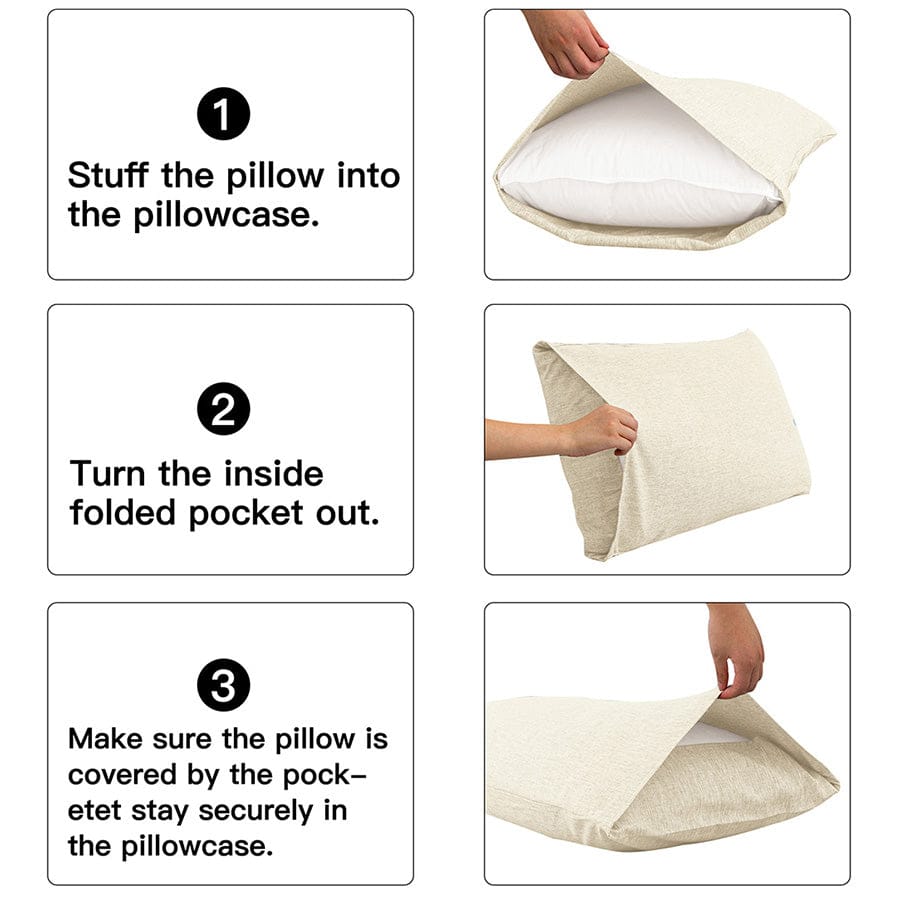 1
Stuff the pillow into the pillowcase.

2
Turn the inside folded pocket out.

3
Make sure the pillow is covered by the pocketet stay securely in the pillowcase.