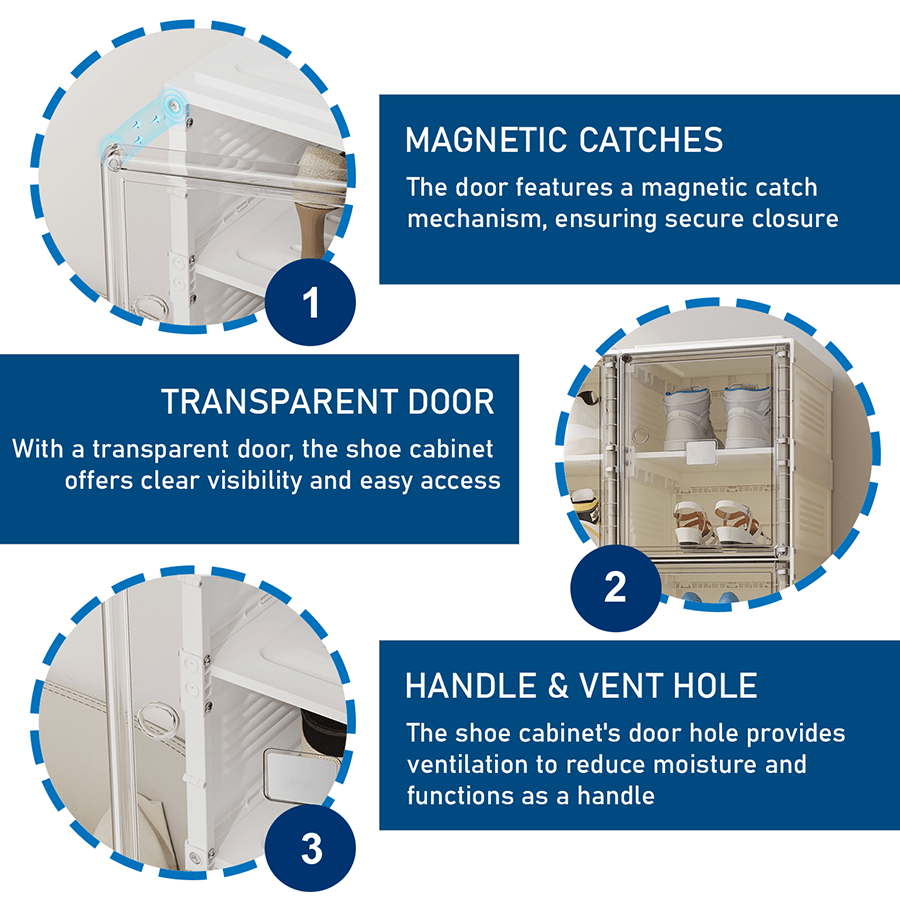 MAGNETIC CATCHES

The door features a magnetic catch mechanism, ensuring secure closure

1

TRANSPARENT DOOR

With a transparent door, the shoe cabinet offers clear visibility and easy access

2

HANDLE & VENT HOLE

The shoe cabinet's door hole provides ventilation to reduce moisture and functions as a handle

3