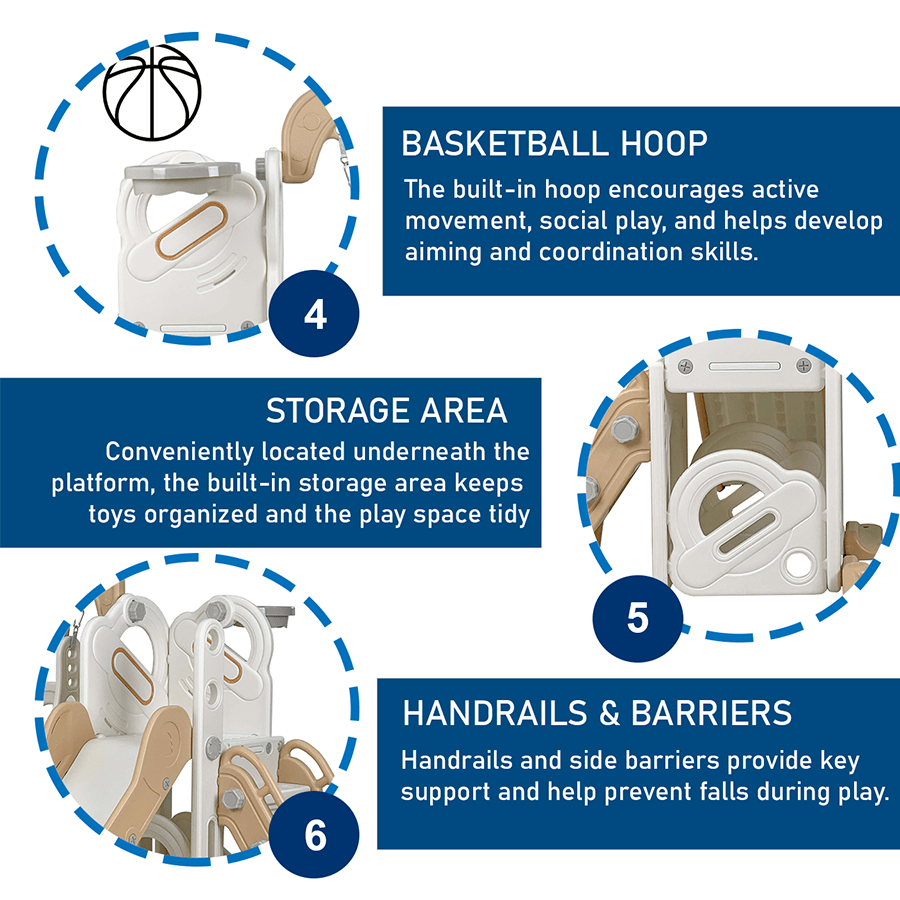 4

BASKETBALL HOOP
The built-in hoop encourages active movement, social play, and helps develop aiming and coordination skills.

STORAGE AREA
Conveniently located underneath the platform, the built-in storage area keeps toys organized and the play space tidy

5

6

HANDRAILS & BARRIERS
Handrails and side barriers provide key support and help prevent falls during play.