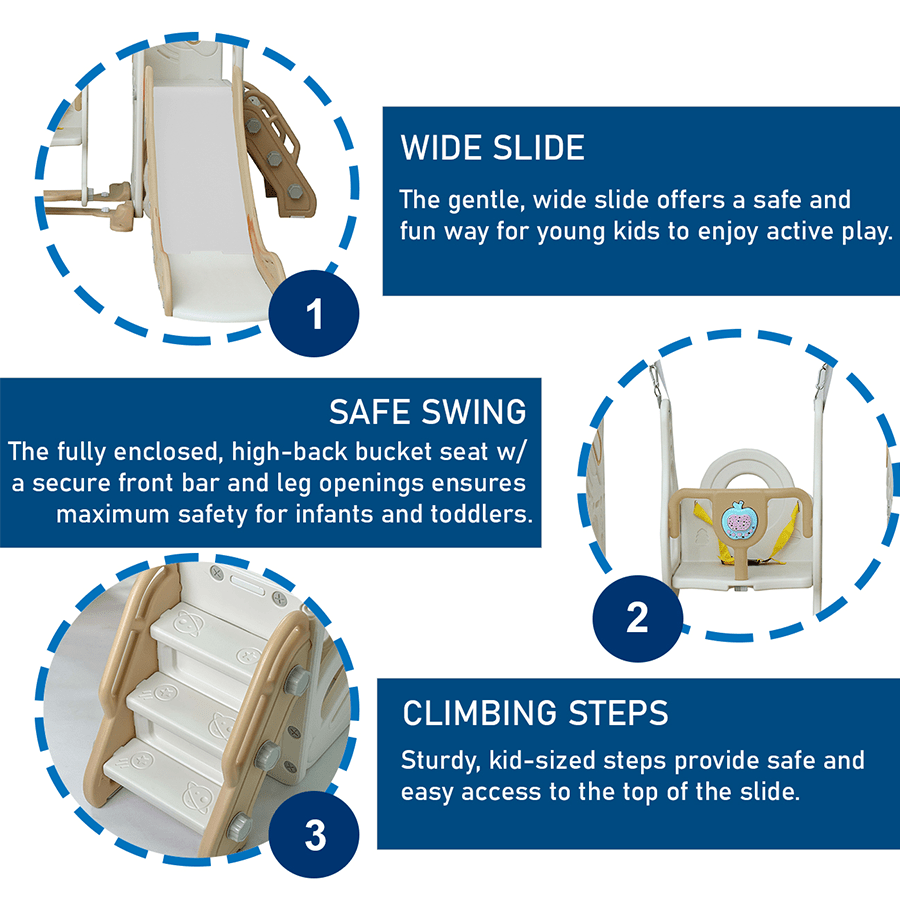 1

WIDE SLIDE

The gentle, wide slide offers a safe and fun way for young kids to enjoy active play.

SAFE SWING

The fully enclosed, high-back bucket seat w/ a secure front bar and leg openings ensures maximum safety for infants and toddlers.

2

3

CLIMBING STEPS

Sturdy, kid-sized steps provide safe and easy access to the top of the slide.