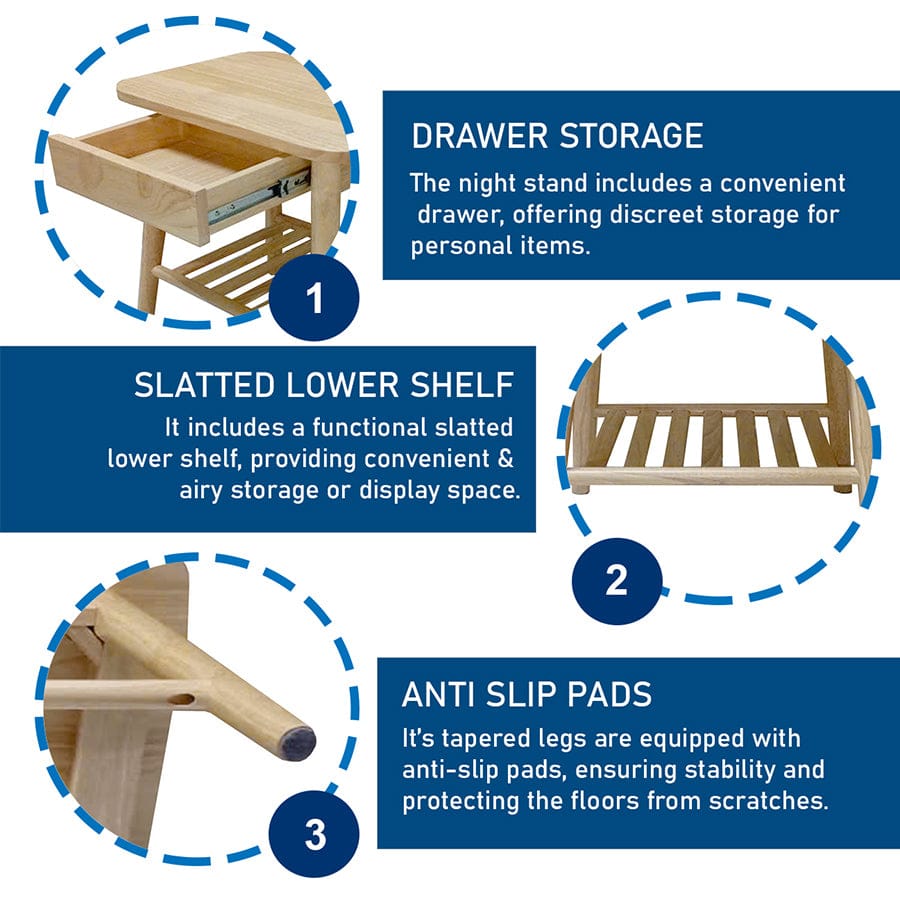 1

DRAWER STORAGE

The night stand includes a convenient drawer, offering discreet storage for personal items.

SLATTED LOWER SHELF

It includes a functional slatted lower shelf, providing convenient & airy storage or display space.

2

3

ANTI SLIP PADS

It's tapered legs are equipped with anti-slip pads, ensuring stability and protecting the floors from scratches.