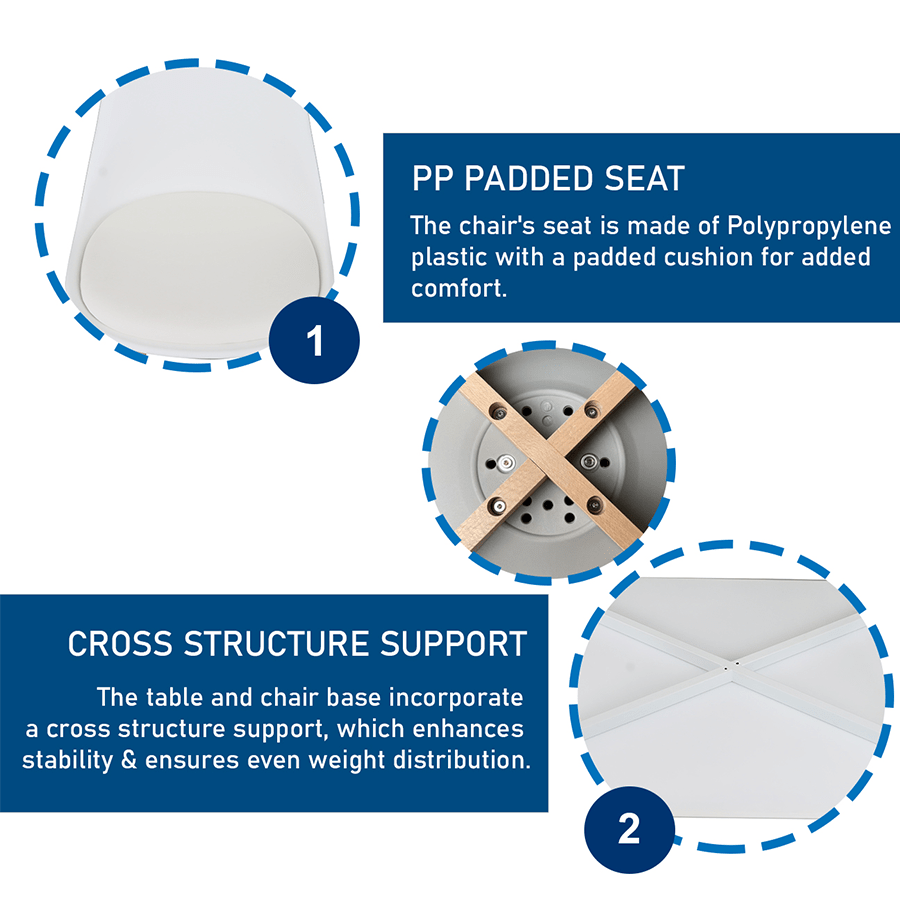 1

PP PADDED SEAT

The chair's seat is made of Polypropylene plastic with a padded cushion for added comfort.

CROSS STRUCTURE SUPPORT

The table and chair base incorporate a cross structure support, which enhances stability & ensures even weight distribution.

2