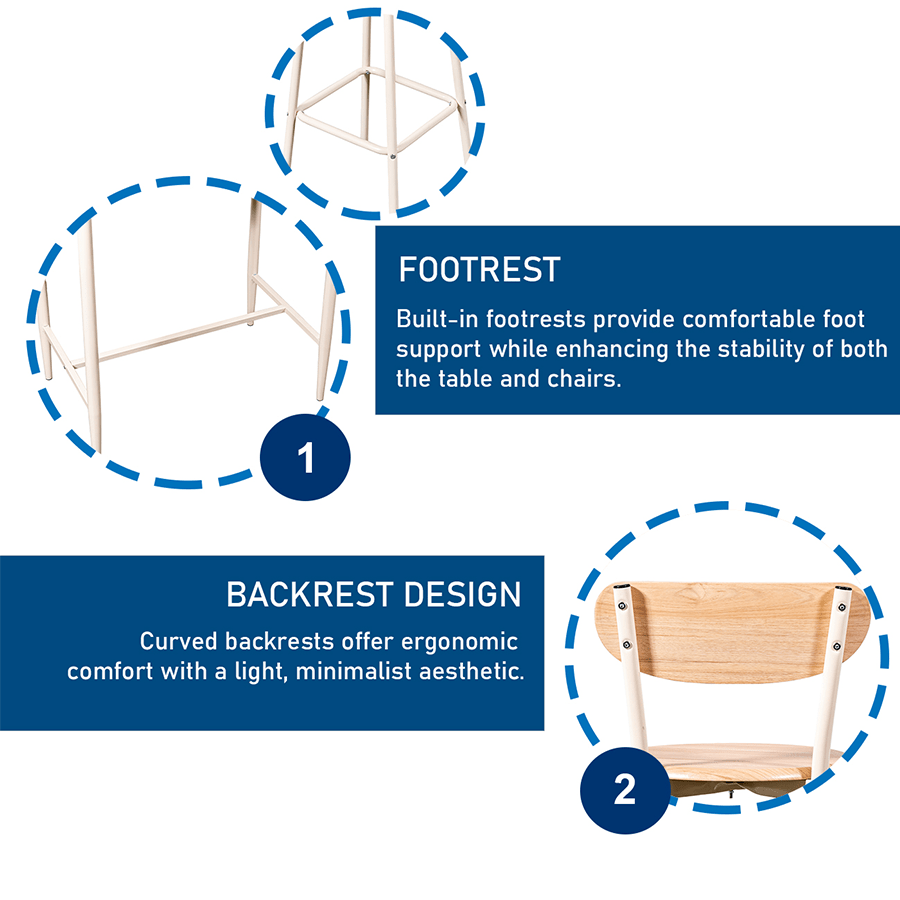 FOOTREST

Built-in footrests provide comfortable foot support while enhancing the stability of both the table and chairs.

1

BACKREST DESIGN

Curved backrests offer ergonomic comfort with a light, minimalist aesthetic.

2