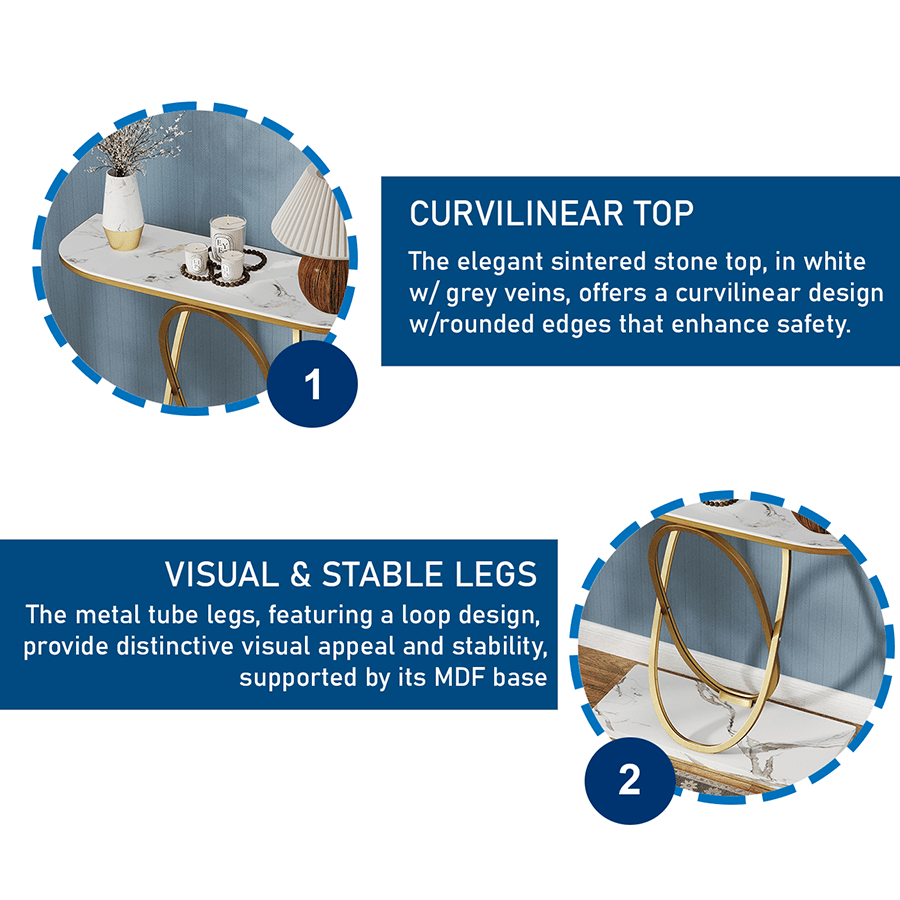 1

CURVILINEAR TOP

The elegant sintered stone top, in white w/ grey veins, offers a curvilinear design w/rounded edges that enhance safety.

VISUAL & STABLE LEGS

The metal tube legs, featuring a loop design, provide distinctive visual appeal and stability, supported by its MDF base

2