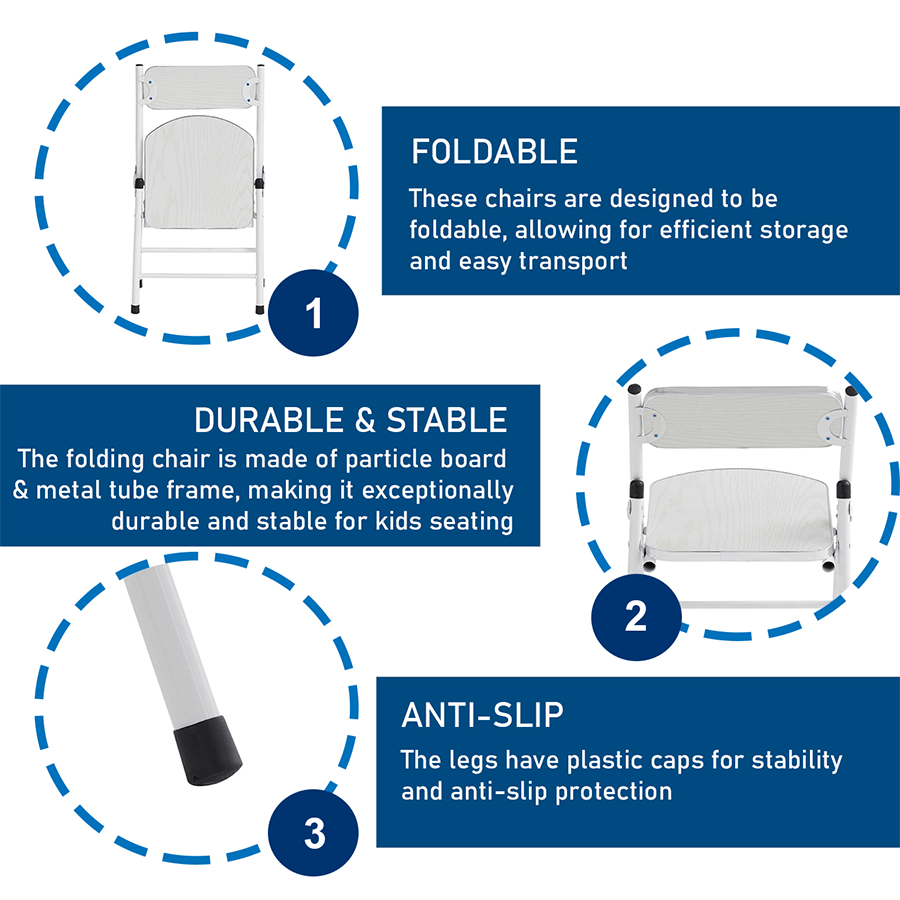 1

FOLDABLE

These chairs are designed to be foldable, allowing for efficient storage and easy transport

DURABLE & STABLE

The folding chair is made of particle board & metal tube frame, making it exceptionally durable and stable for kids seating

2

3

ANTI-SLIP

The legs have plastic caps for stability and anti-slip protection