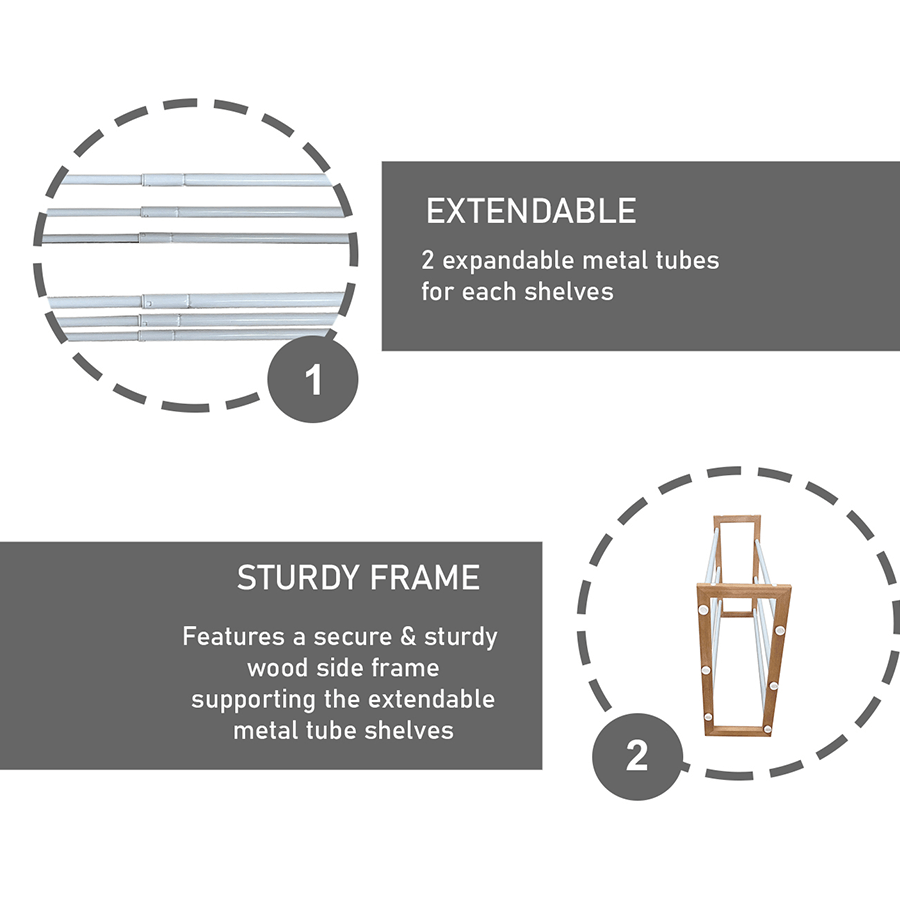 1

EXTENDABLE

2 expandable metal tubes for each shelves

STURDY FRAME

Features a secure & sturdy wood side frame supporting the extendable metal tube shelves

2