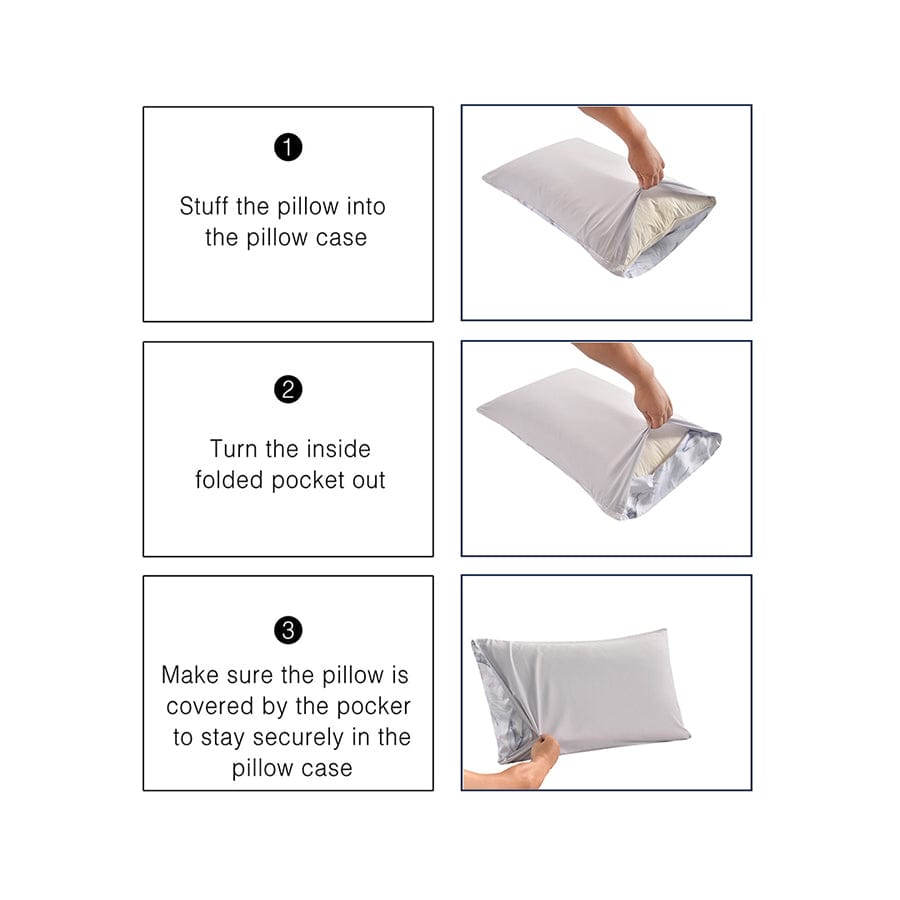 1

Stuff the pillow into the pillow case

2

Turn the inside folded pocket out

3

Make sure the pillow is covered by the pocker to stay securely in the pillow case