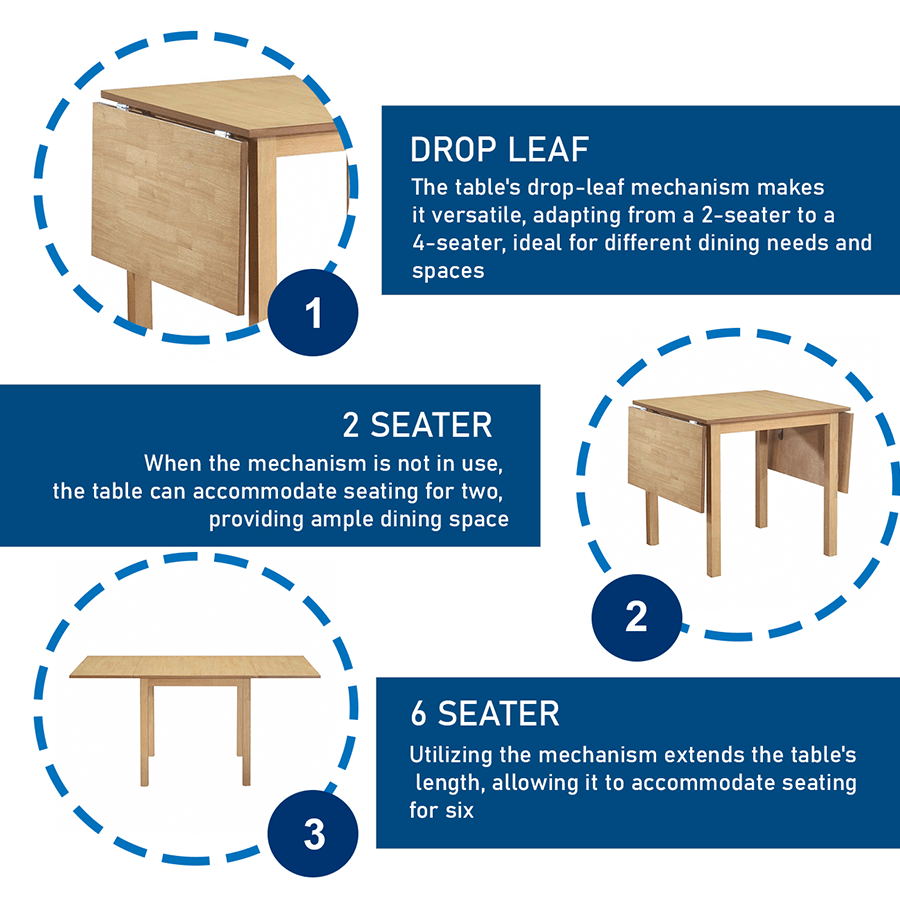 1

DROP LEAF

The table's drop-leaf mechanism makes it versatile, adapting from a 2-seater to a 4-seater, ideal for different dining needs and spaces

2 SEATER

When the mechanism is not in use, the table can accommodate seating for two, providing ample dining space

2

3

6 SEATER

Utilizing the mechanism extends the table's length, allowing it to accommodate seating for six