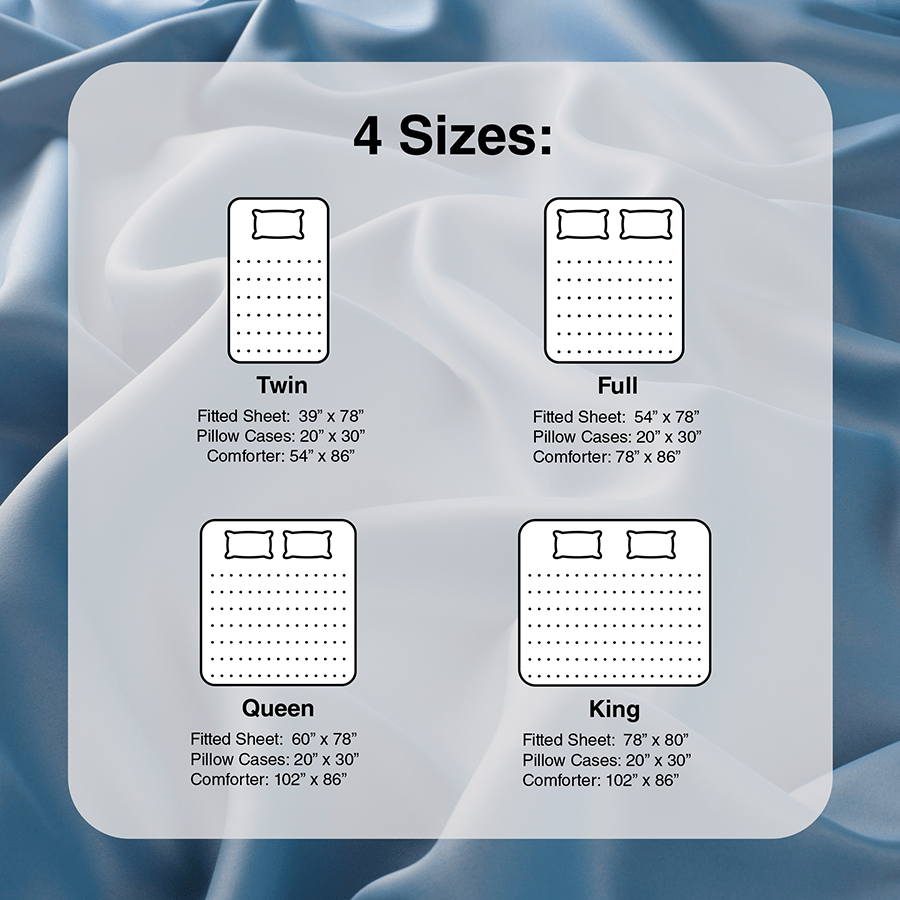 4 Sizes:

Twin
Fitted Sheet: 39” x 78”
Pillow Cases: 20” x 30”
Comforter: 54” x 86”

Full
Fitted Sheet: 54” x 78”
Pillow Cases: 20” x 30”
Comforter: 78” x 86”

Queen
Fitted Sheet: 60” x 78”
Pillow Cases: 20” x 30”
Comforter: 102” x 86”

King
Fitted Sheet: 78” x 80”
Pillow Cases: 20” x 30”
Comforter: 102” x 86”